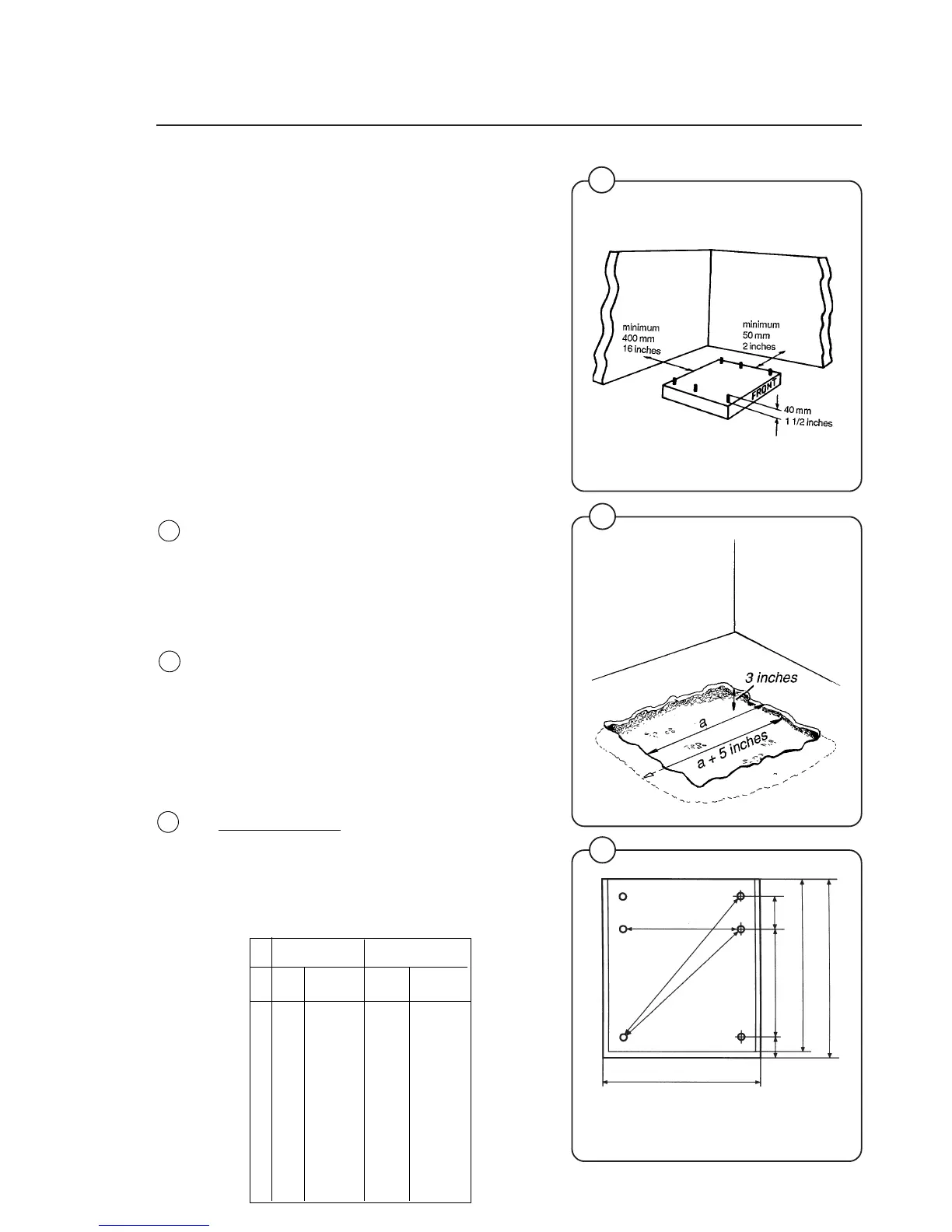 minimum
400 mm
16 inches

minimum
50 mm
2 inches

FRONT

40 mm
1 1/2 inches

3 inches

a

a + 5 inches