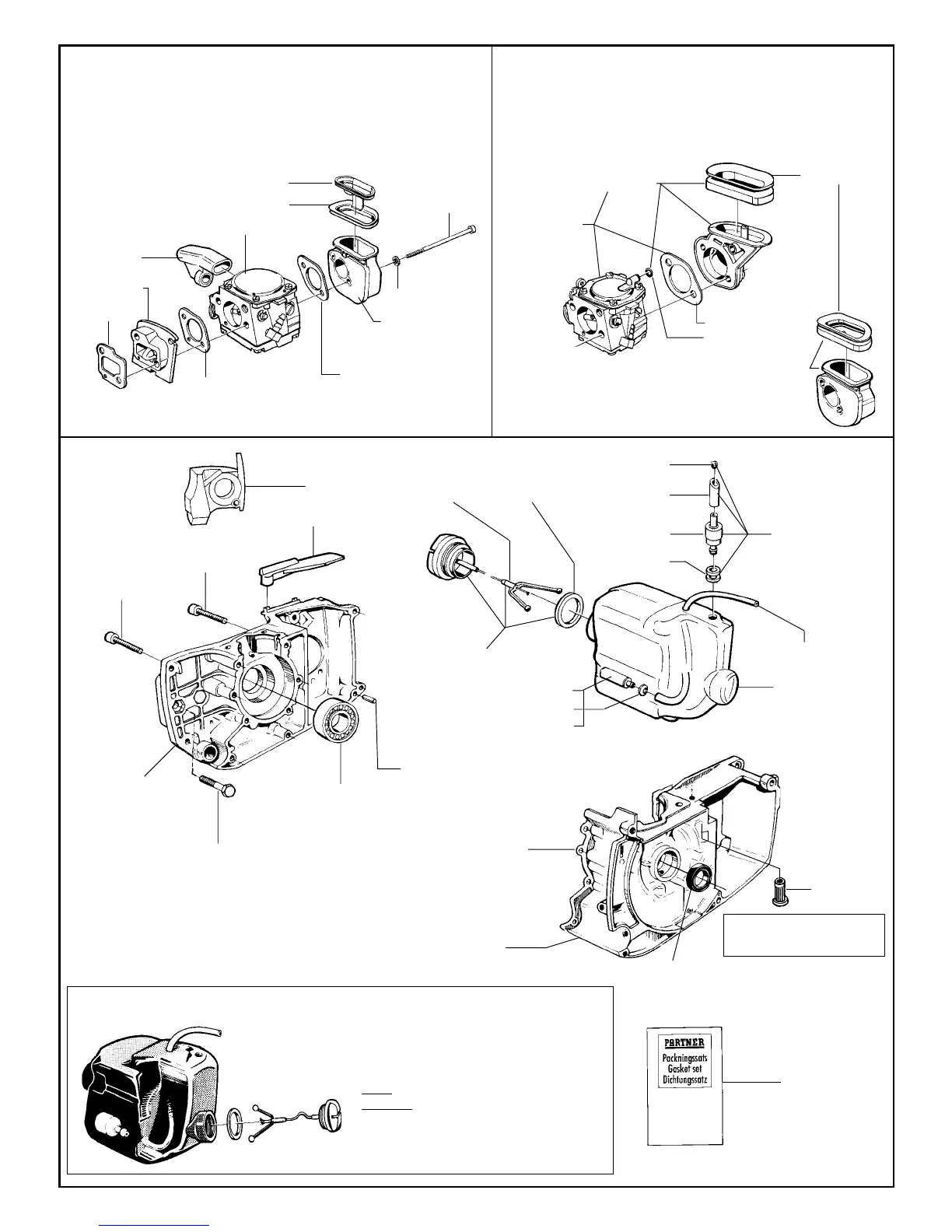 PARTNER
Packningssats
Gasket set
Dichtungssatz