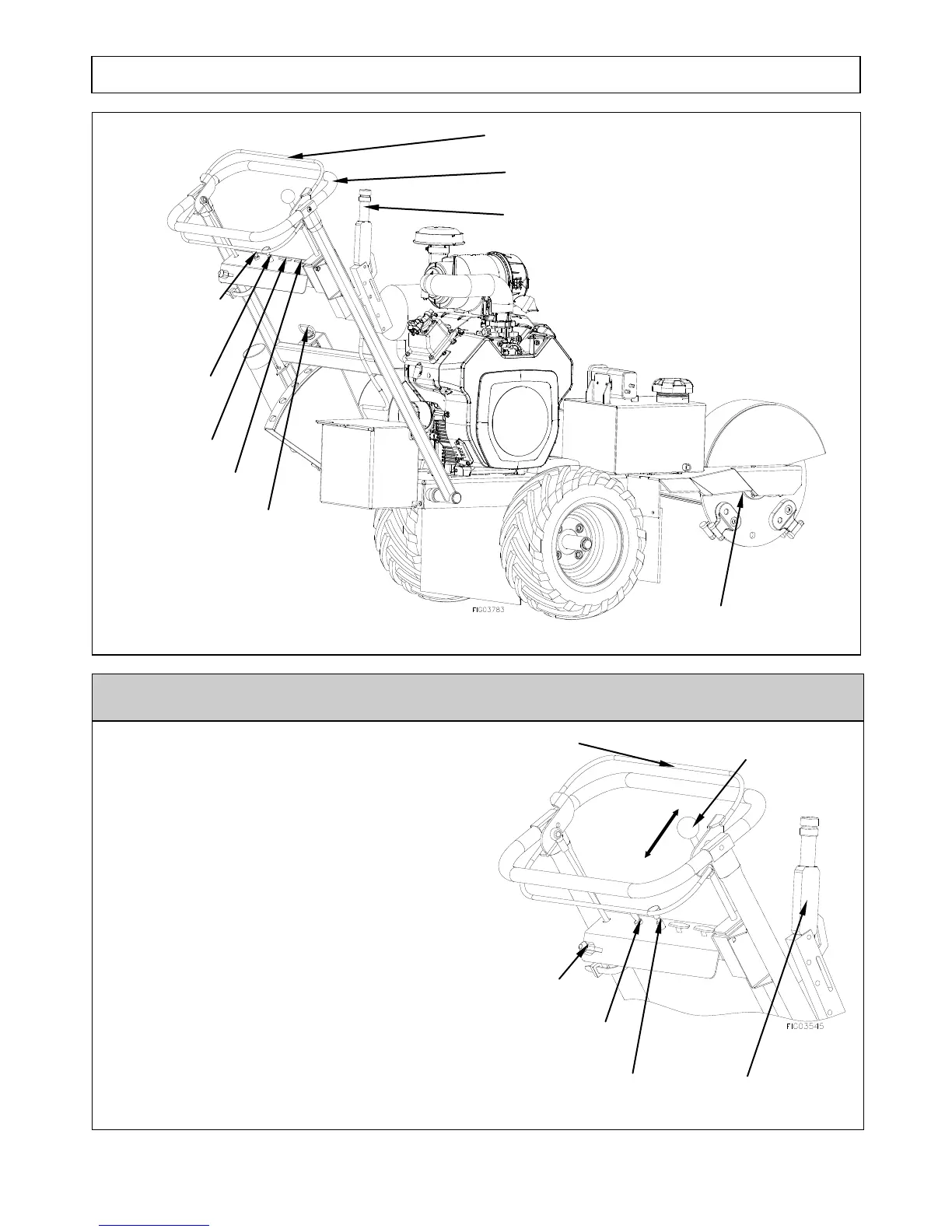 FIG03783

FIG03545