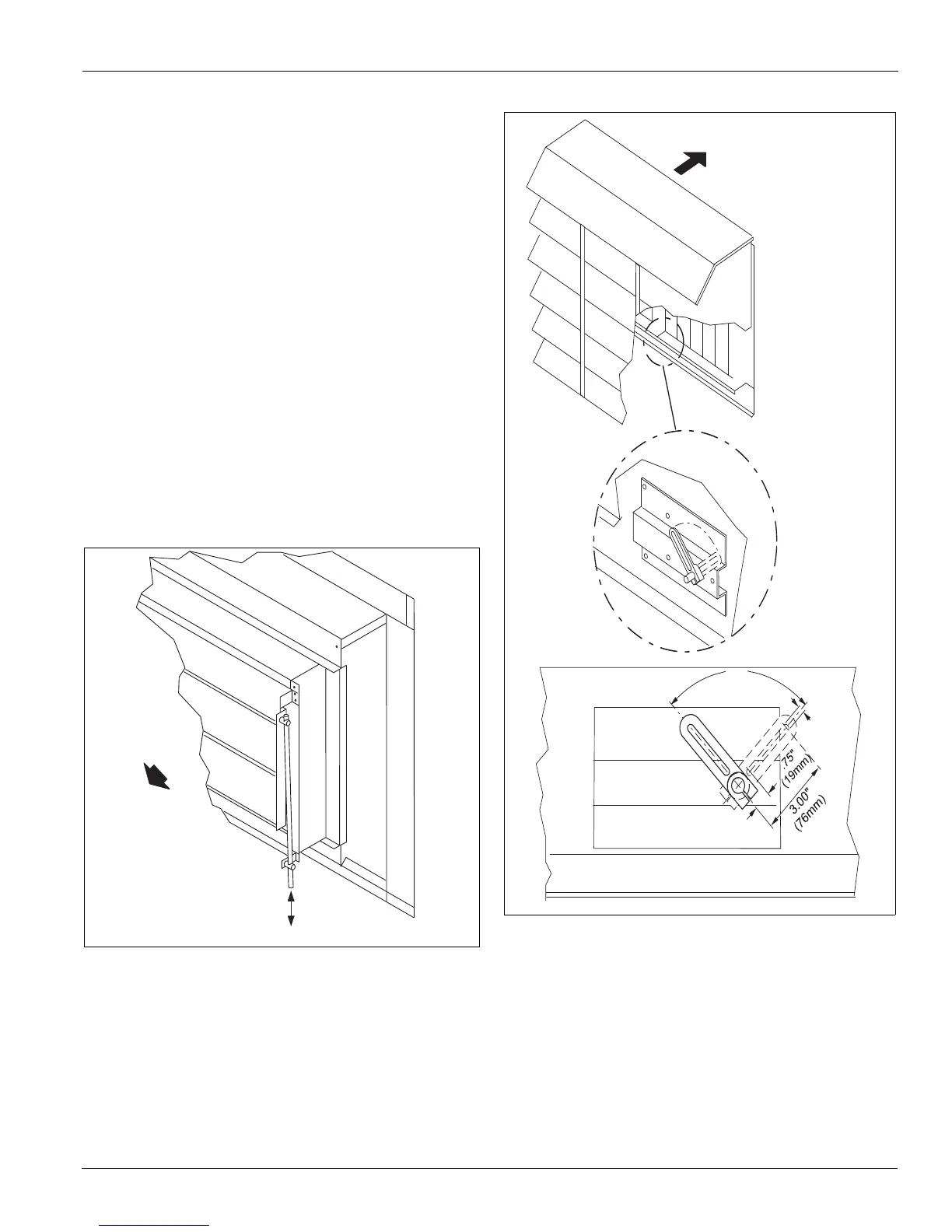 .75"
(19mm)
3.00"
(76mm)