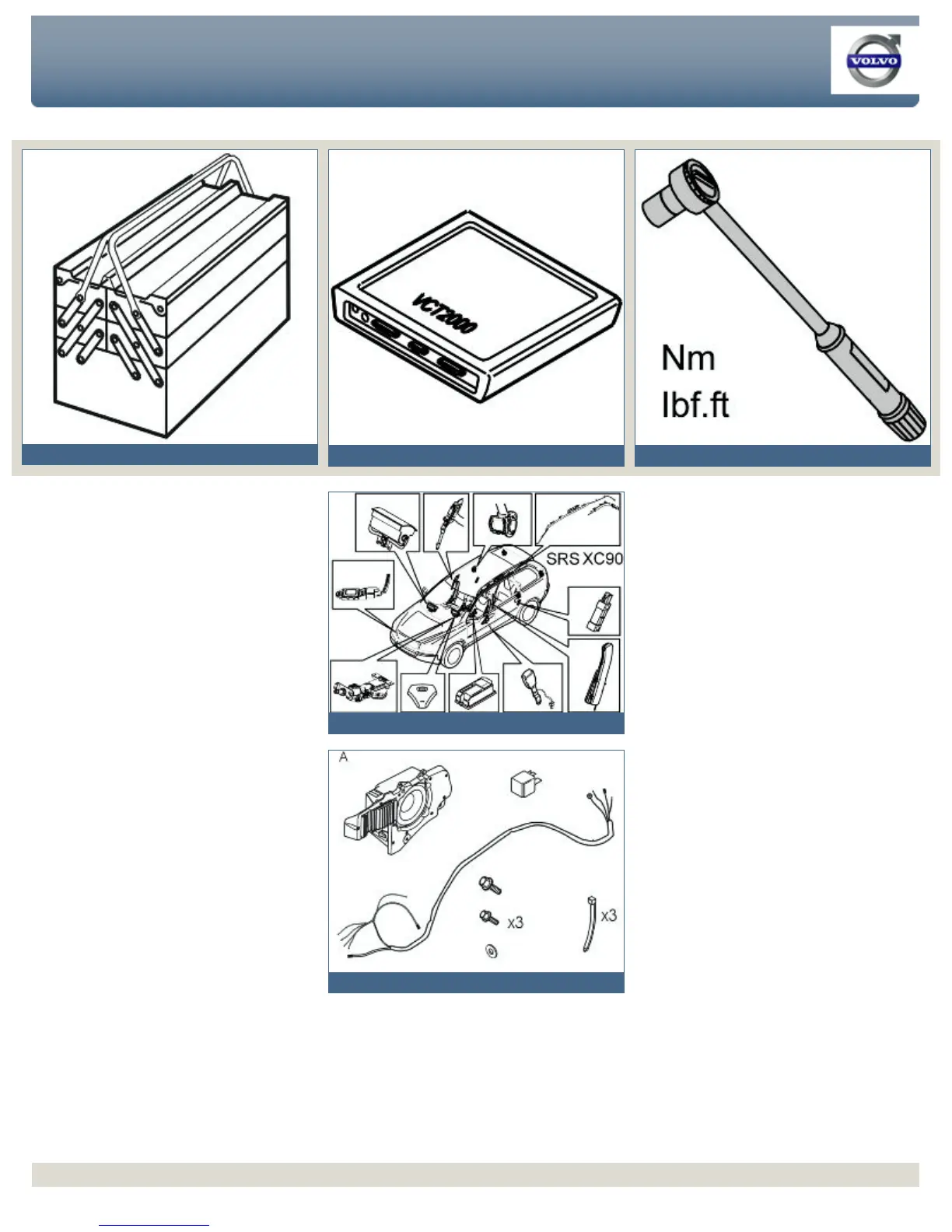 VOLVO

VCT2000

Nm
lbf.ft

SRS XC90

A

x3

x3