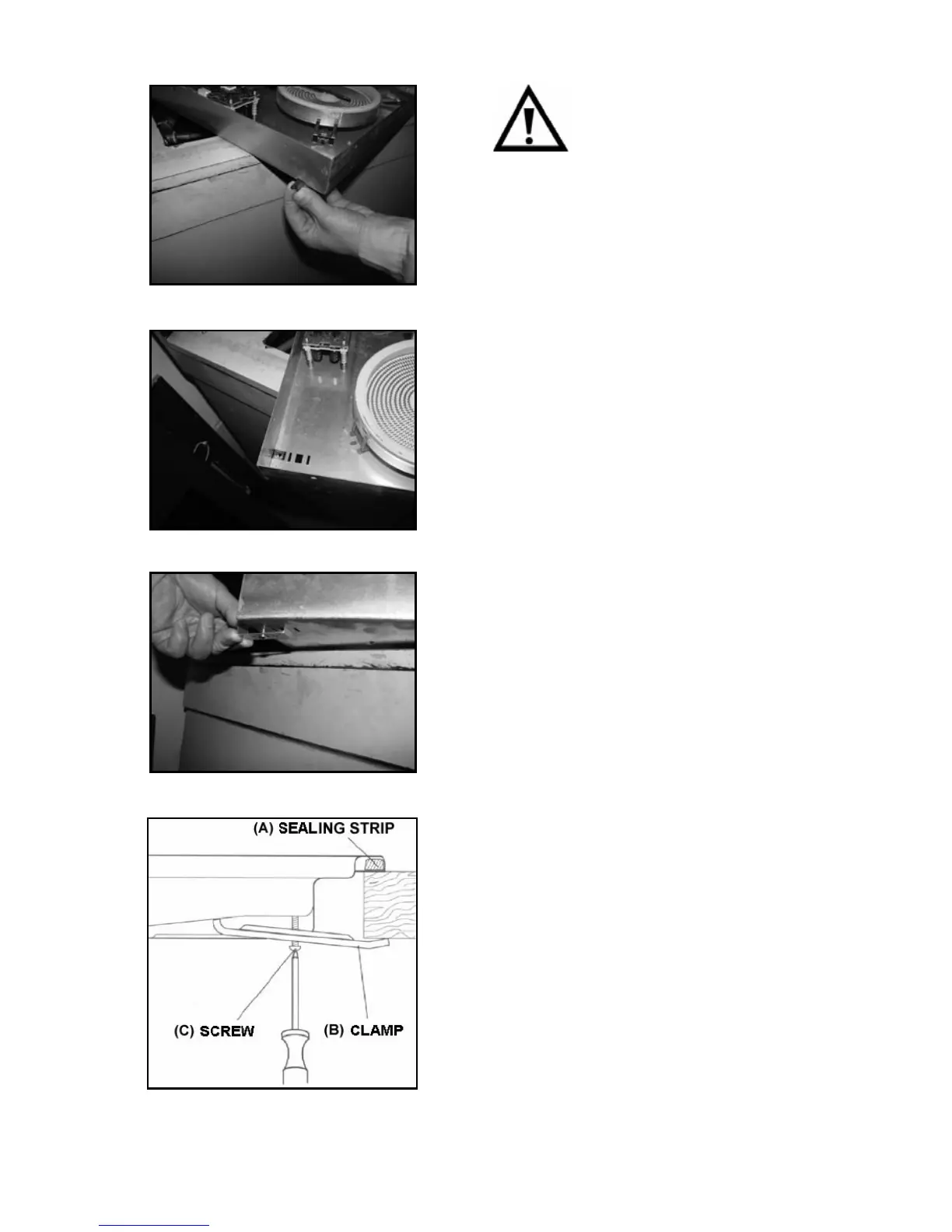 (A) SEALING STRIP

(C) SCREW

(B) CLAMP