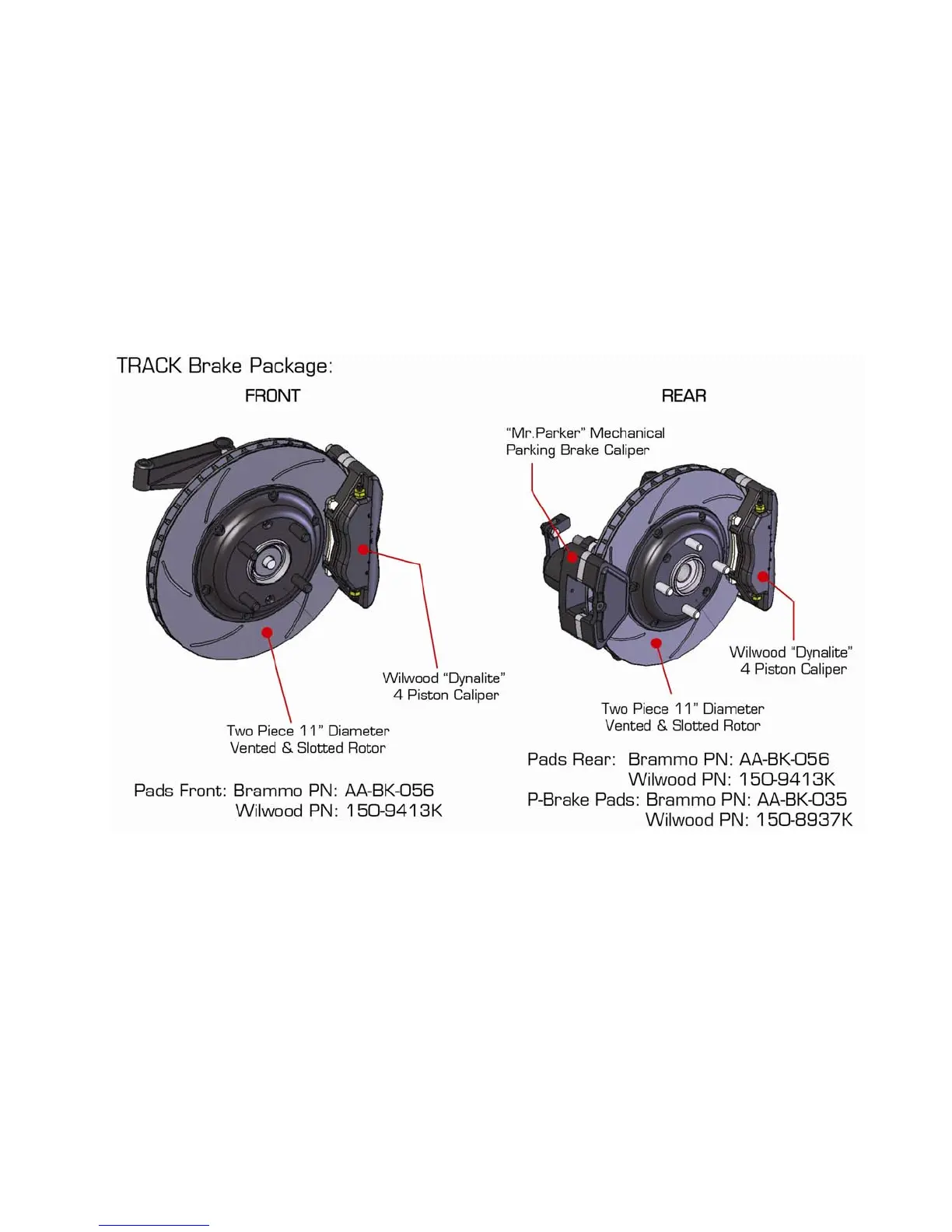 TRACK Brake Package:

FRONT

Wilwood "Dynalite" 4 Piston Caliper

Two Piece 11" Diameter Vented & Slotted Rotor

Pads Front: Brammo PN: AA-BK-056
Wilwood PN: 150-9413K

REAR

"Mr.Parker" Mechanical Parking Brake Caliper

Wilwood "Dynalite" 4 Piston Caliper

Two Piece 11" Diameter Vented & Slotted Rotor

Pads Rear: Brammo PN: AA-BK-056
Wilwood PN: 150-9413K
P-Brake Pads: Brammo PN: AA-BK-035
Wilwood PN: 150-8937K