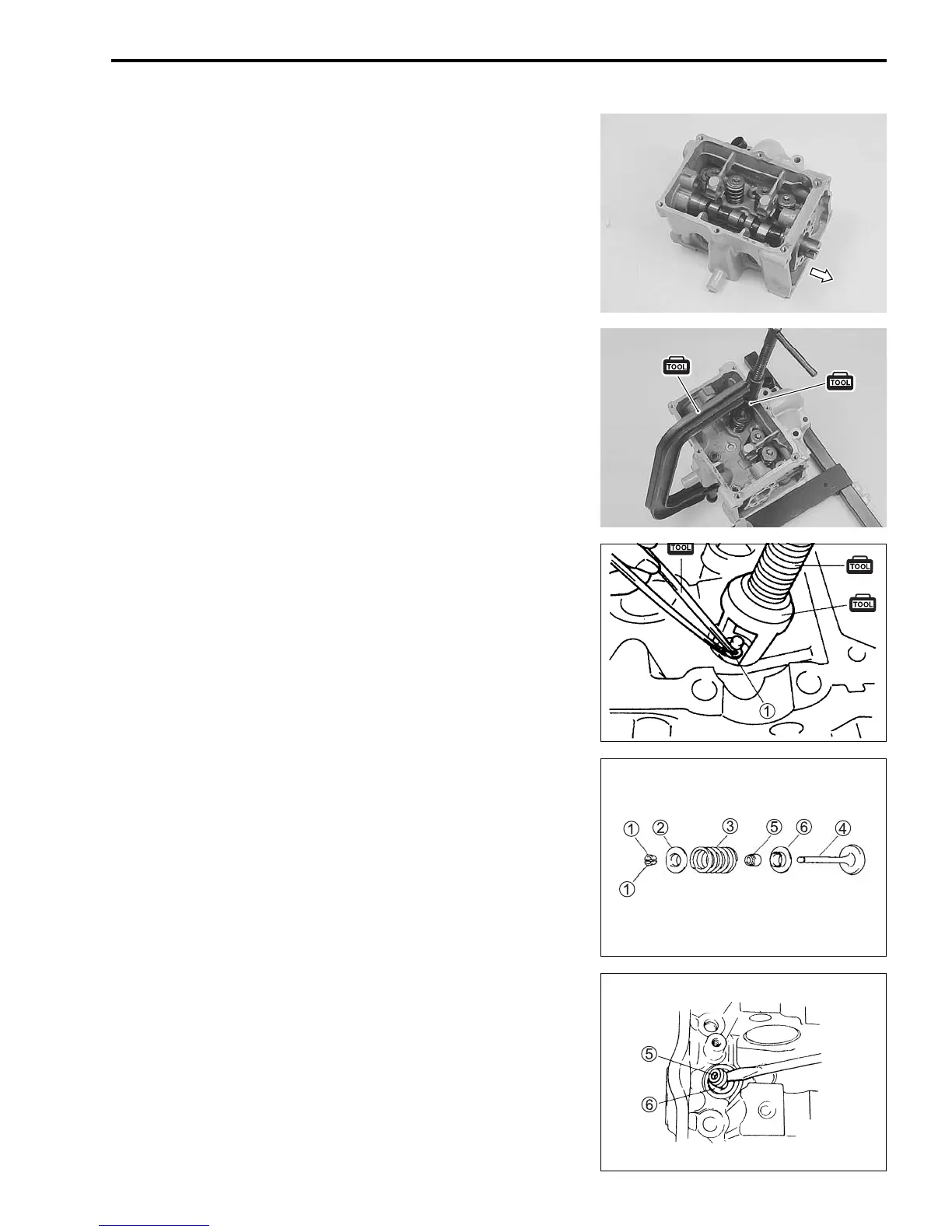 TOOL

TOOL

TOOL

TOOL

TOOL

①

① ② ③ ⑤ ⑥ ④

①

⑤

⑥