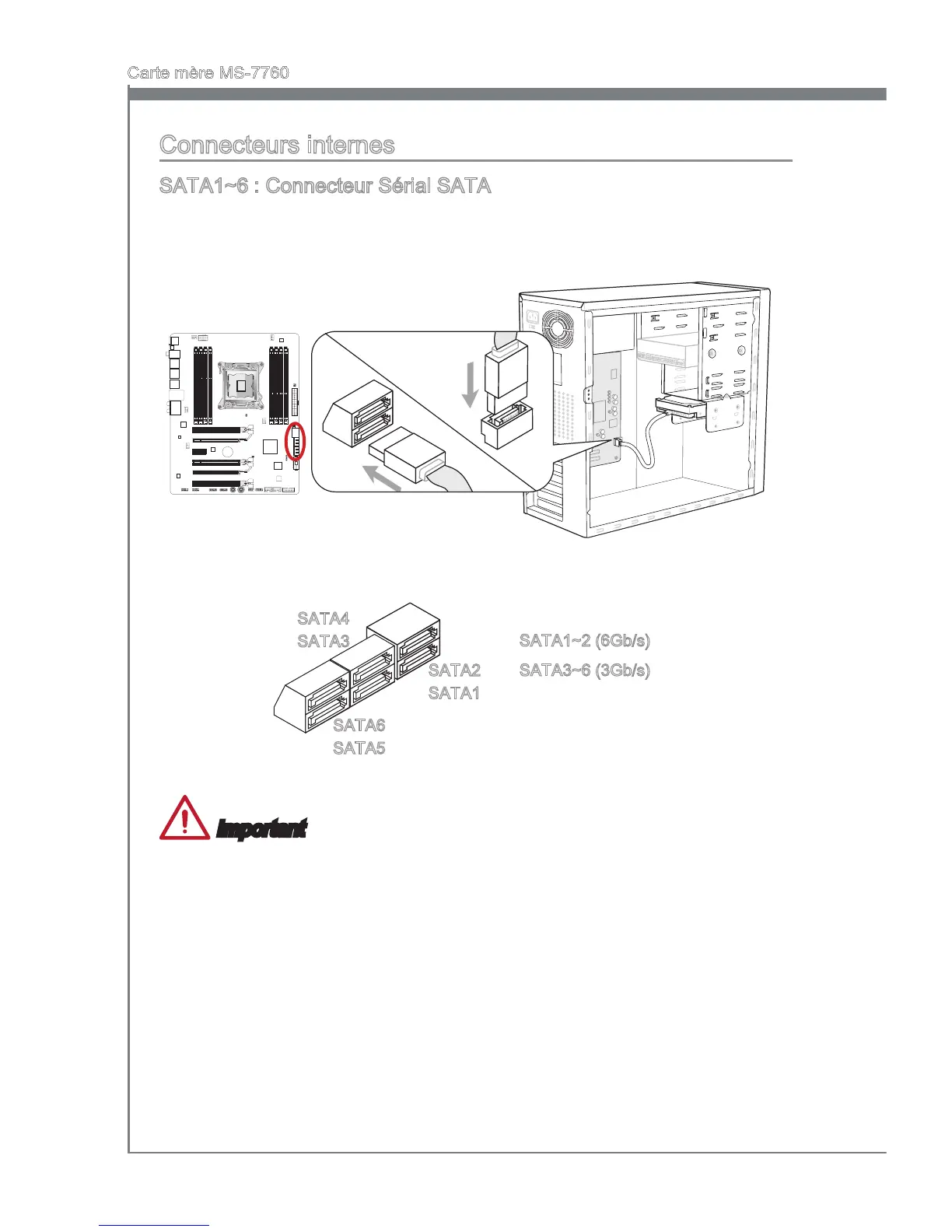 Carte mère MS-7760

Connecteurs internes

SATA1~6 : Connecteur Sérial SATA

SATA4
SATA3
SATA2
SATA1
SATA6
SATA5

SATA1~2 (6Gb/s)
SATA3~6 (3Gb/s)

Important