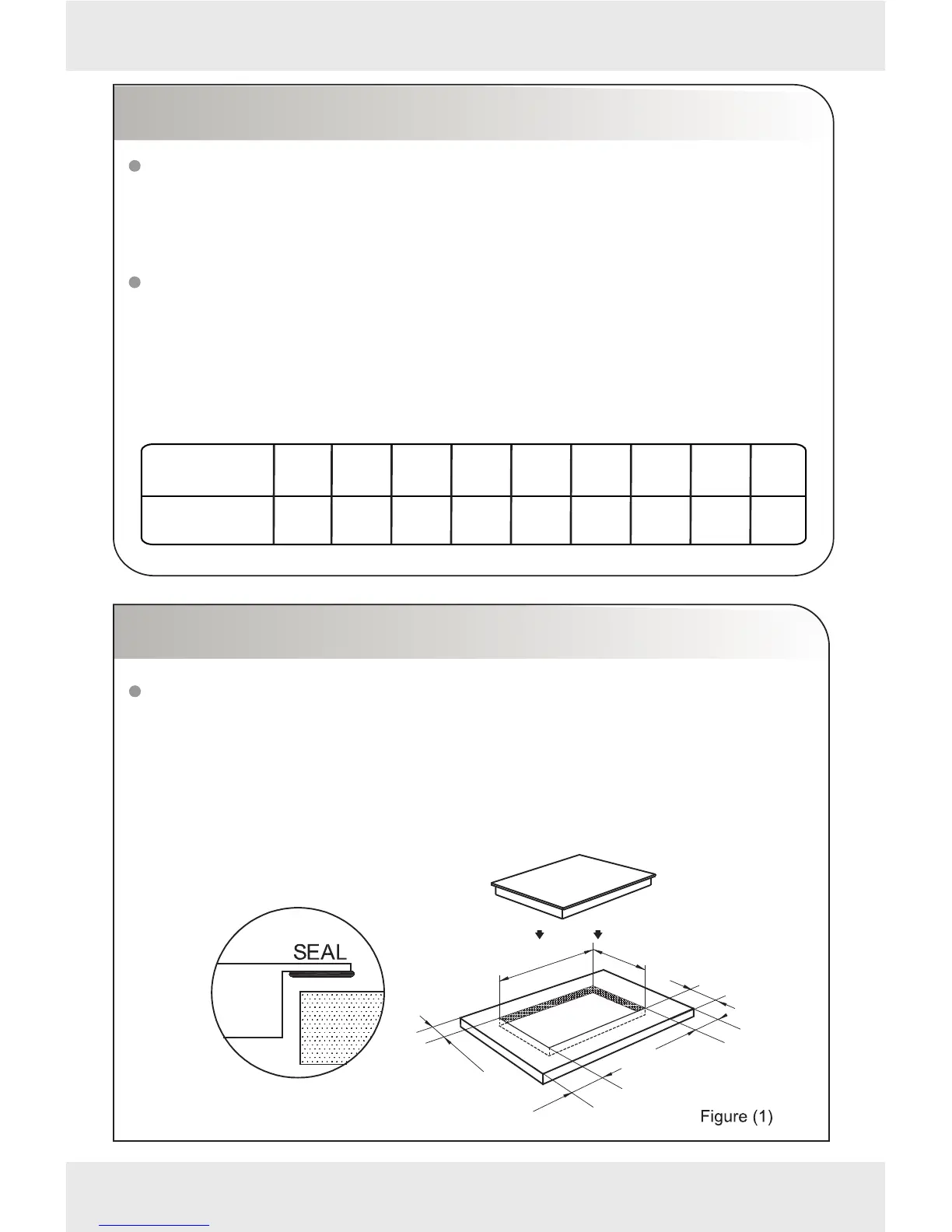 SEAL

Figure (1)