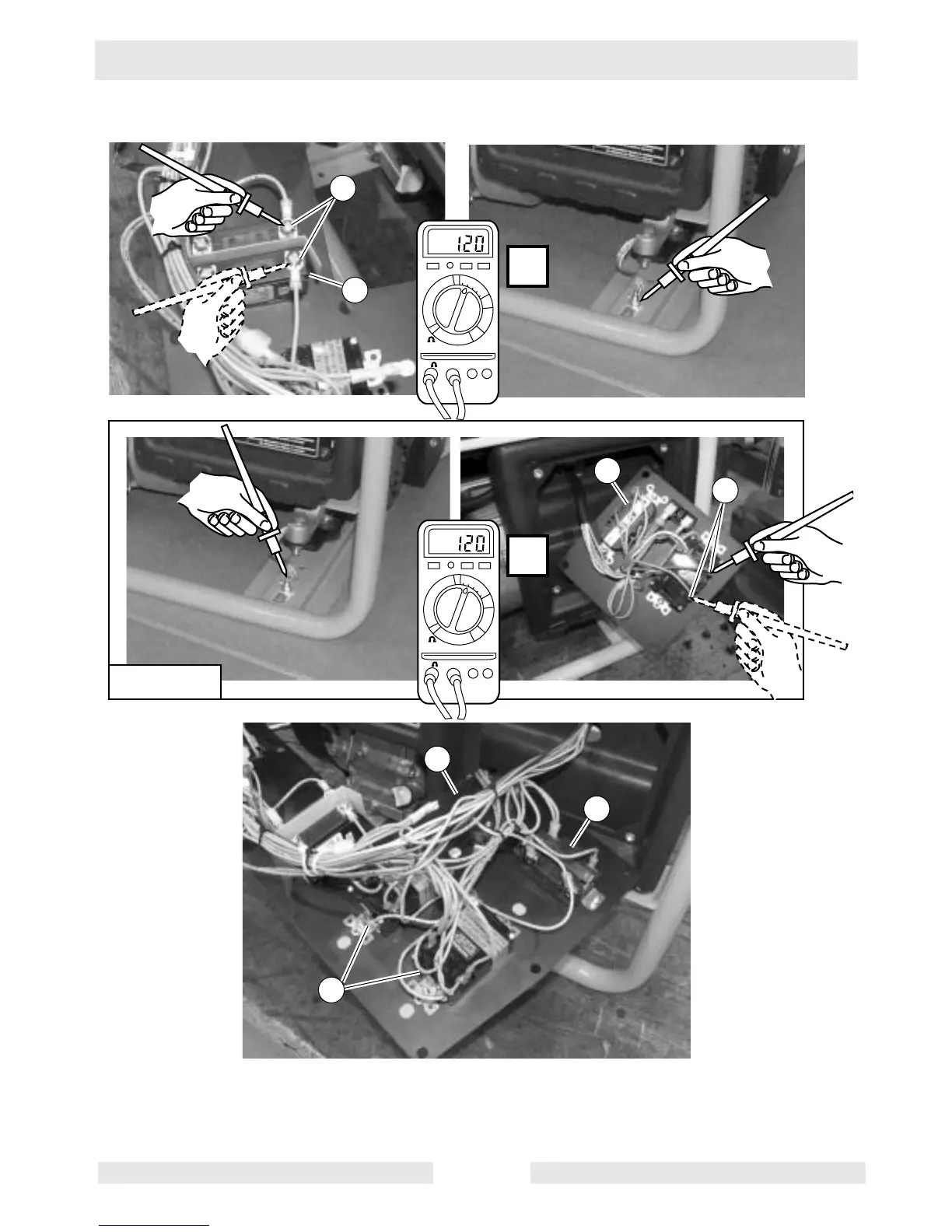 120

120