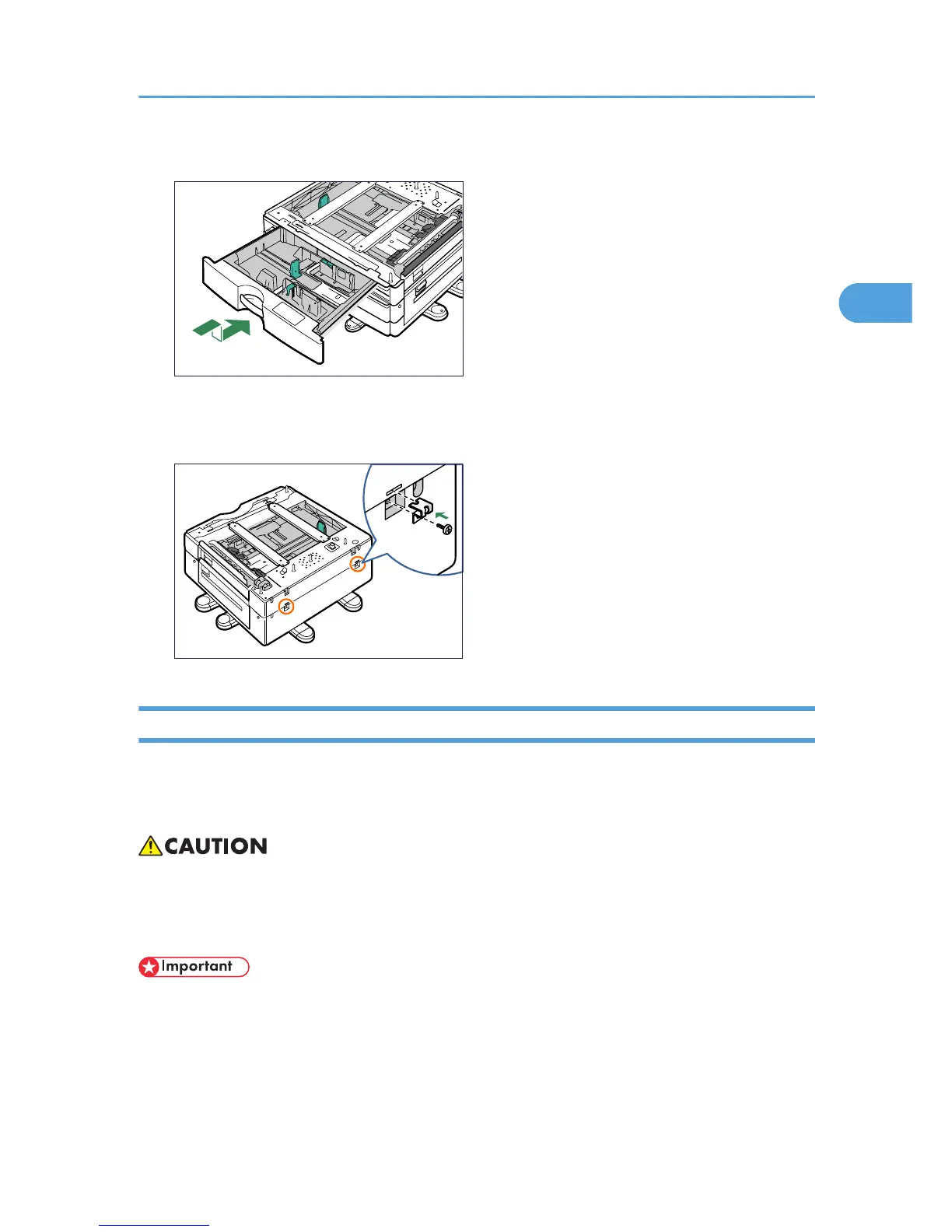 CAUTION

Important