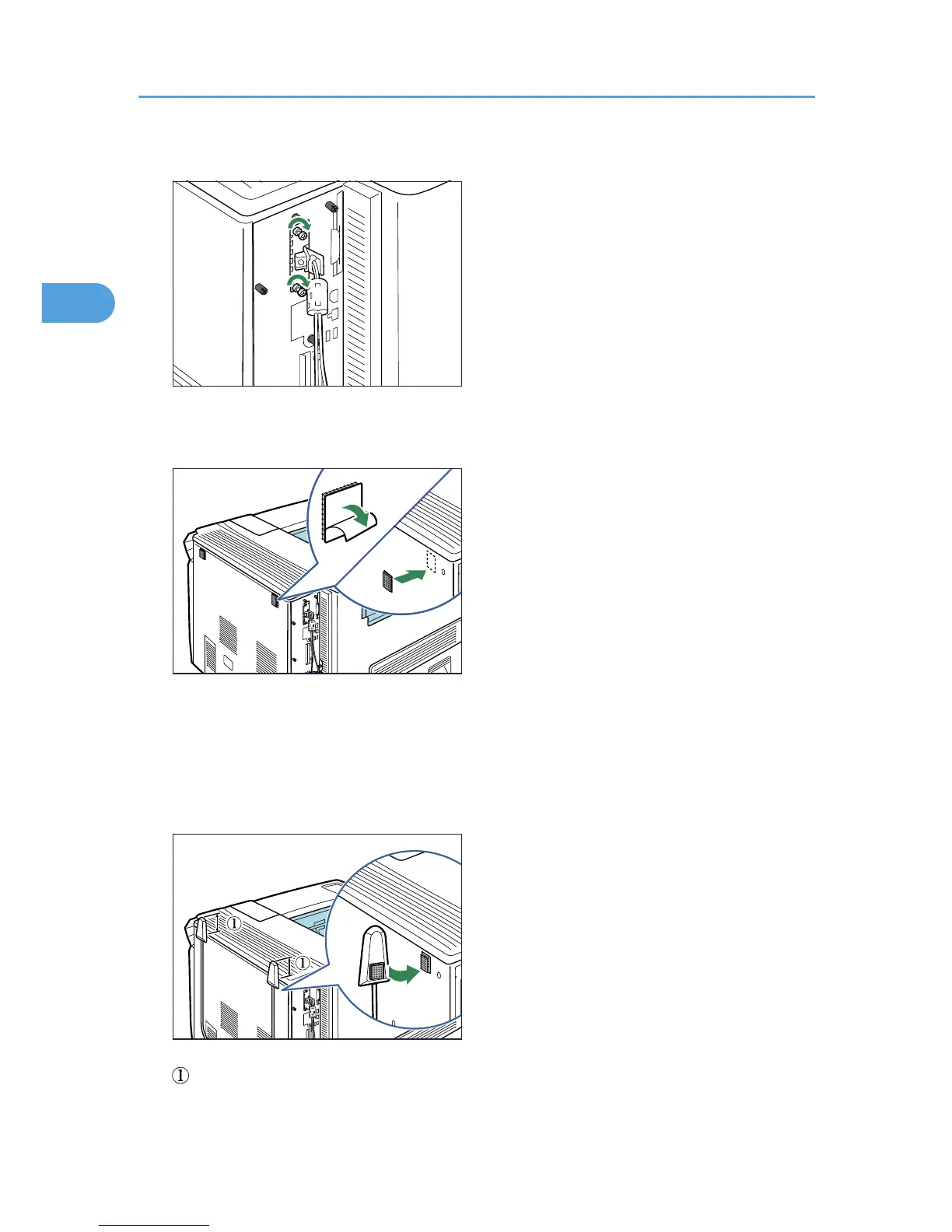 ①

①

①