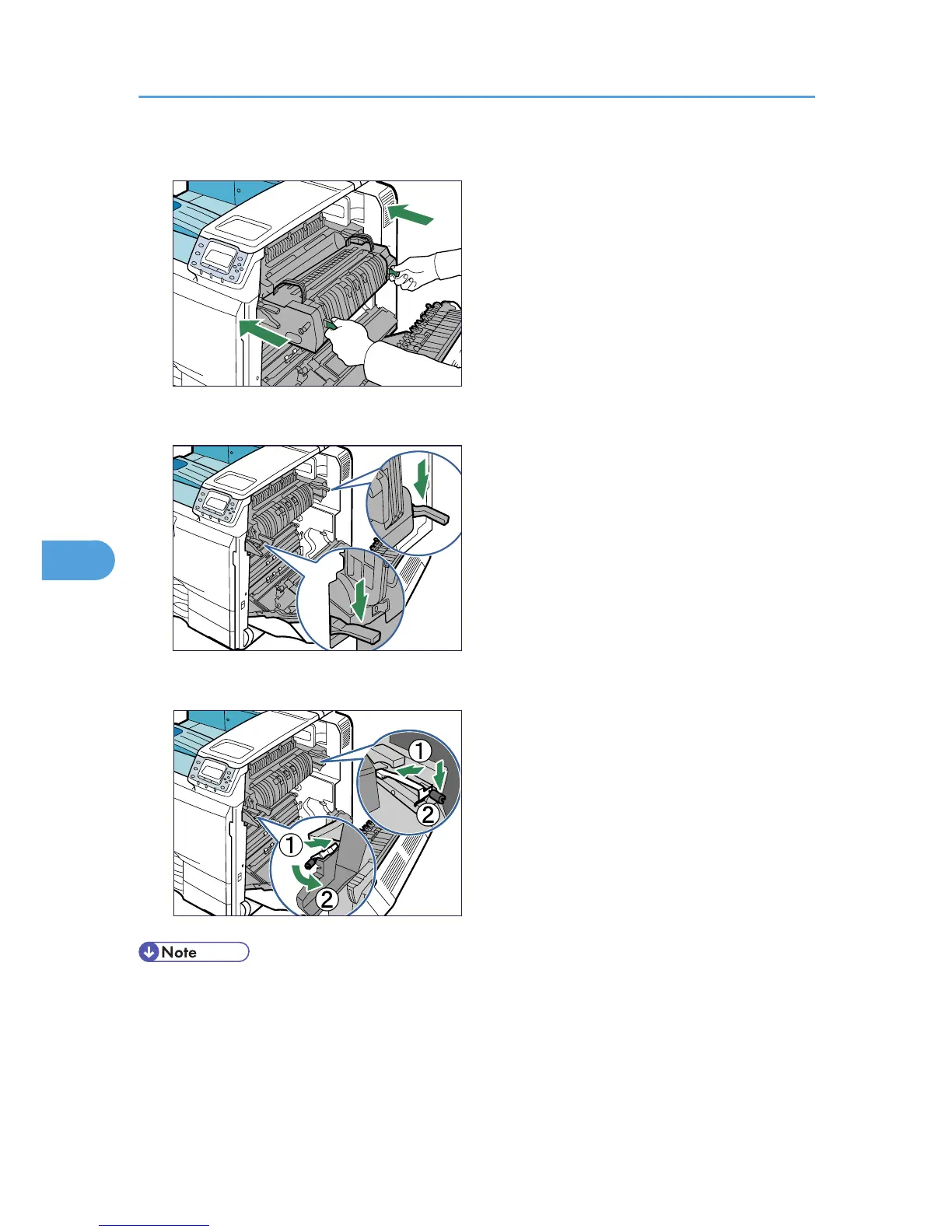 ①
②
①
②
Note