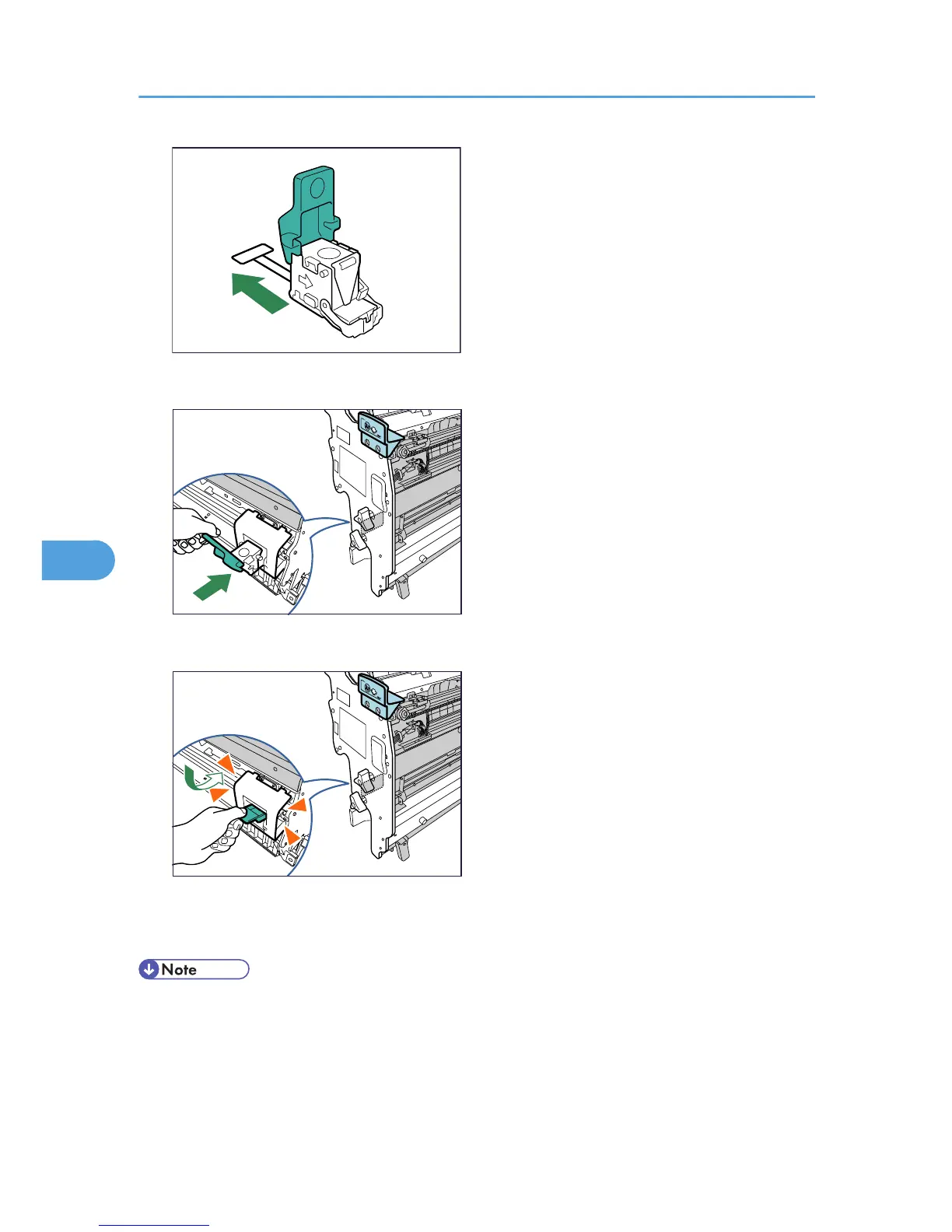 Note