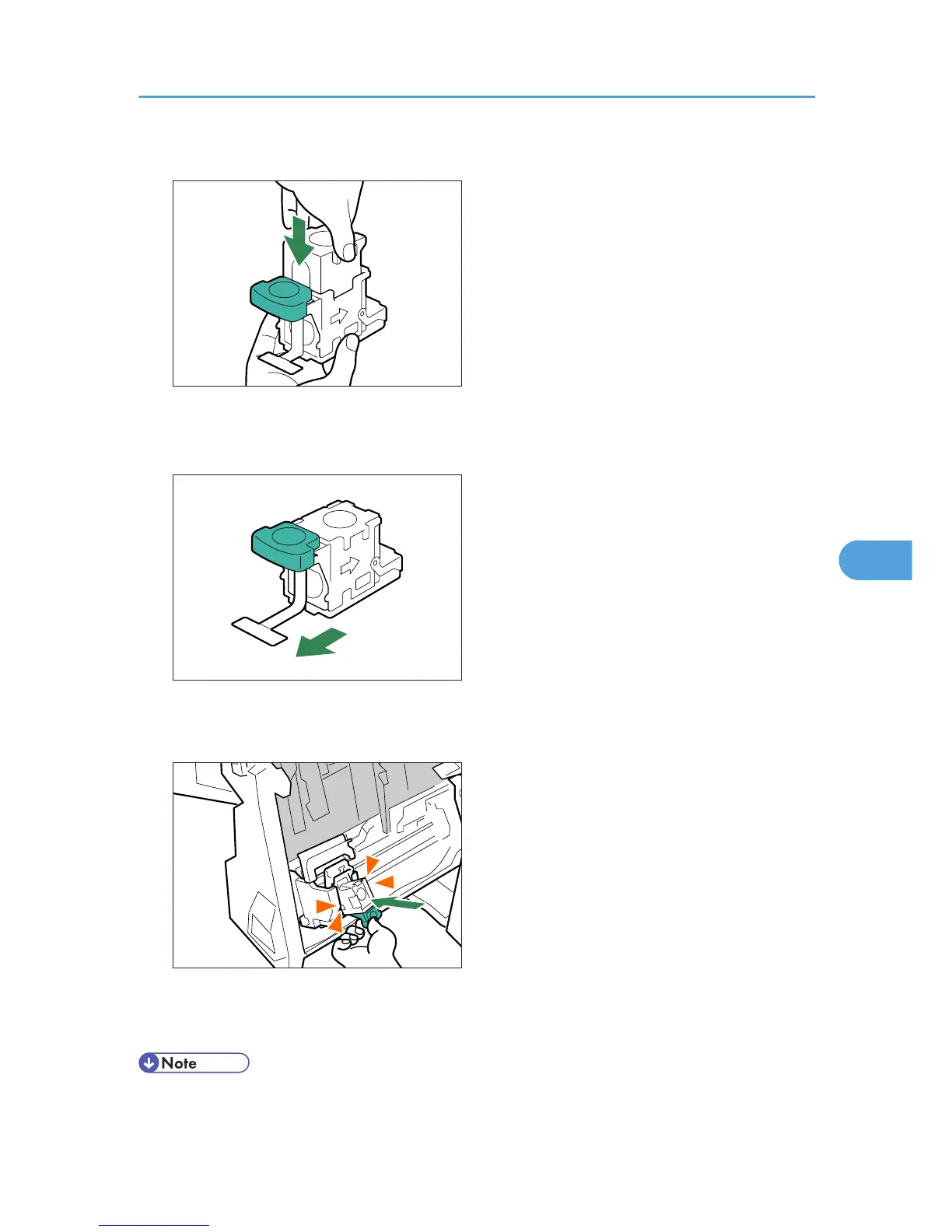 Note