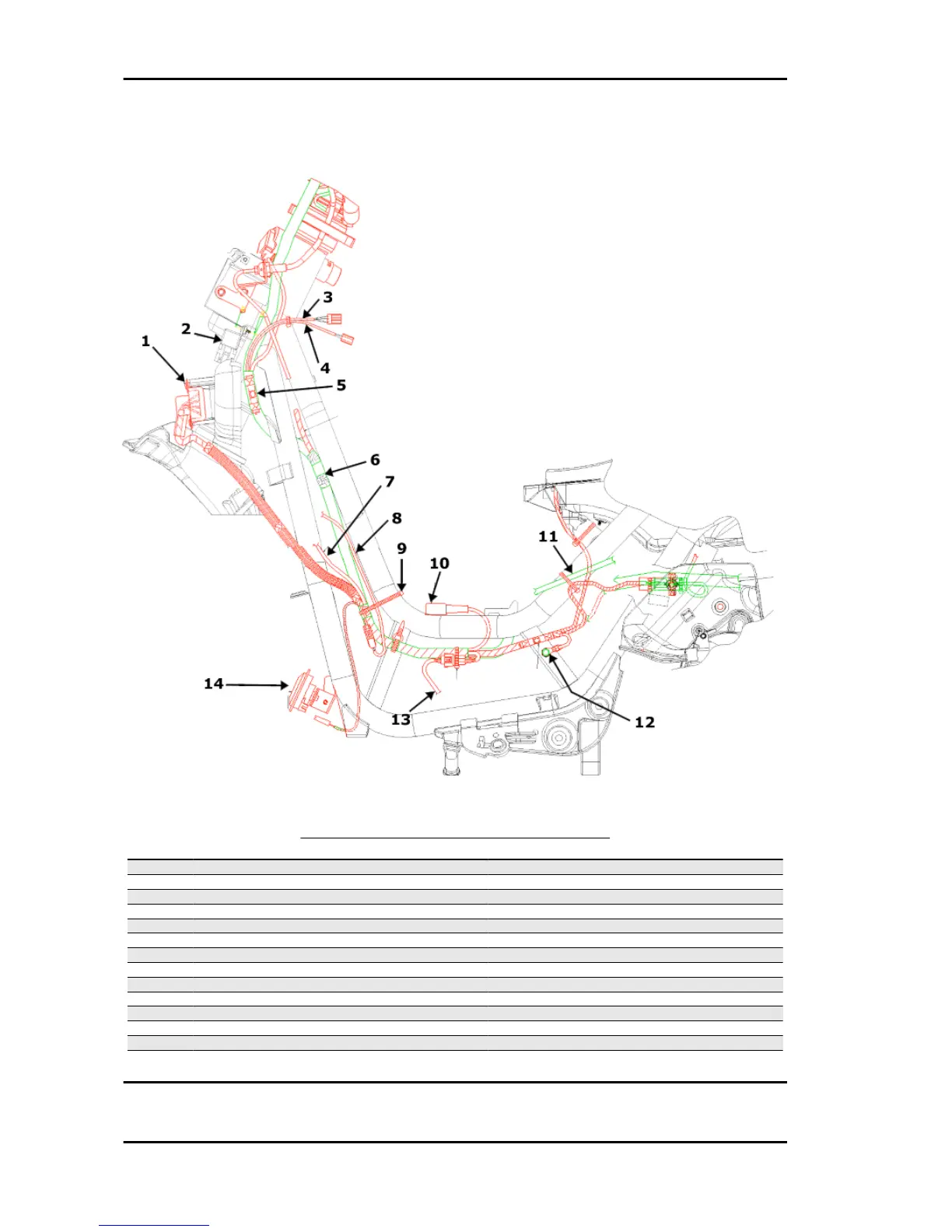 1
2
3
4
5
6
7
8
9
10
11
12
13
14