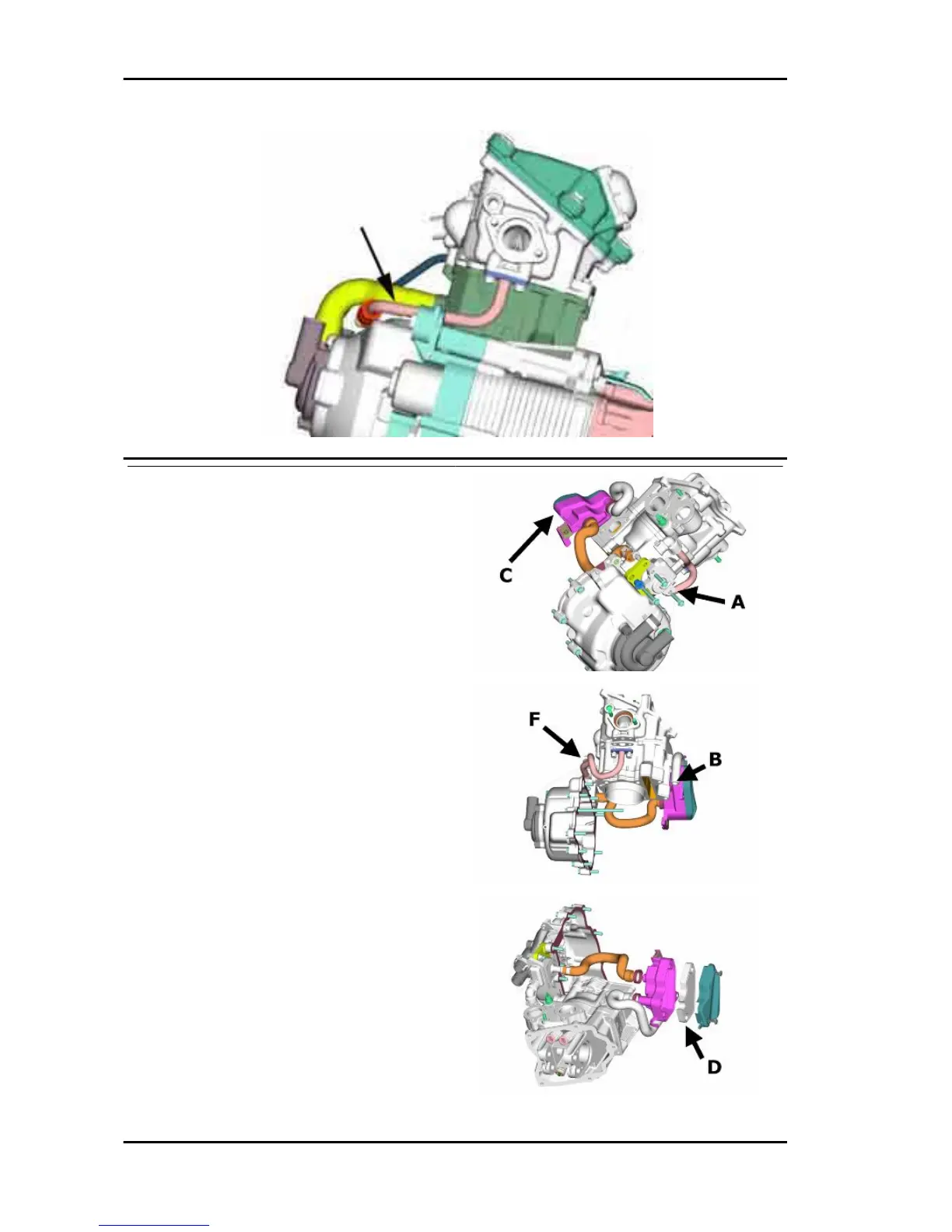 C

A

F

B

D