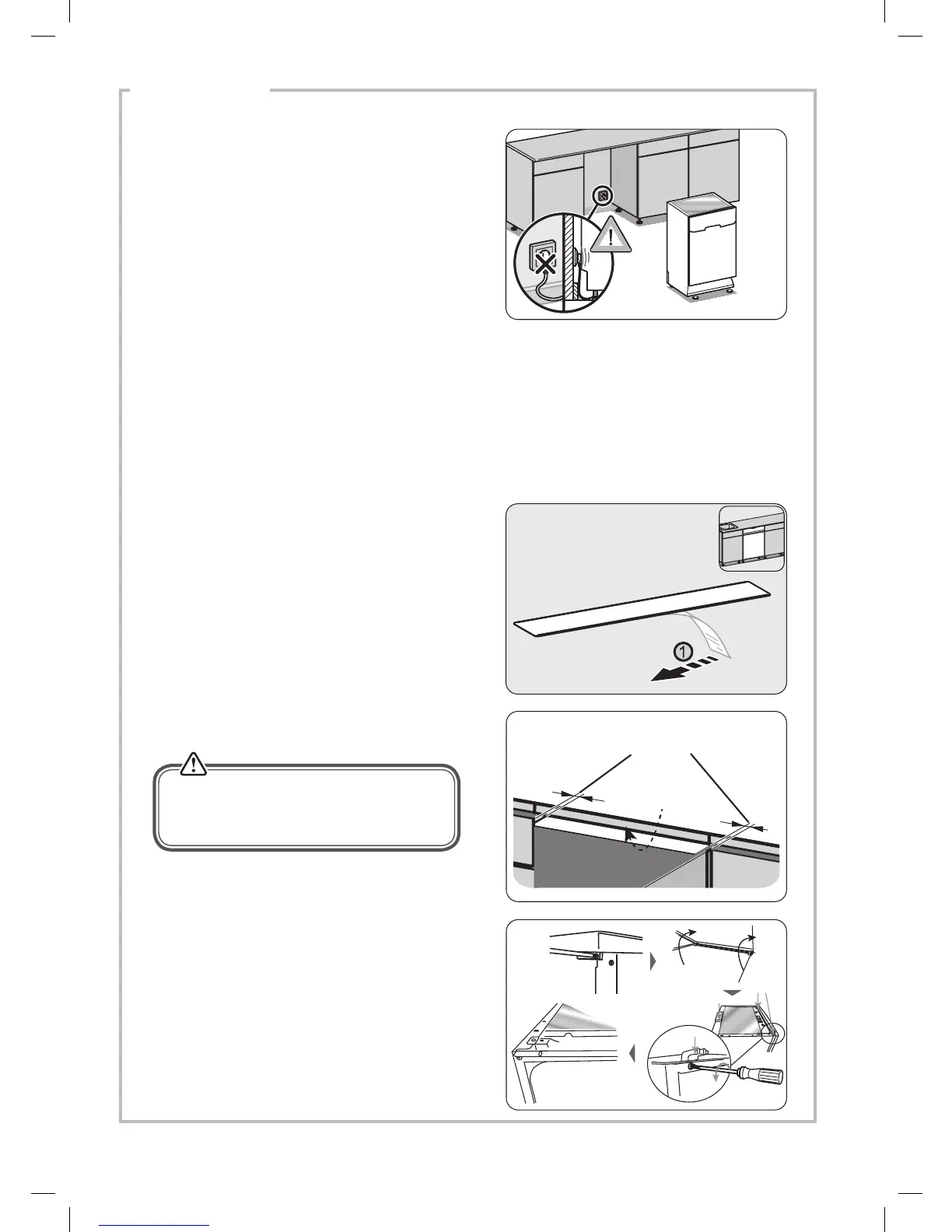 1