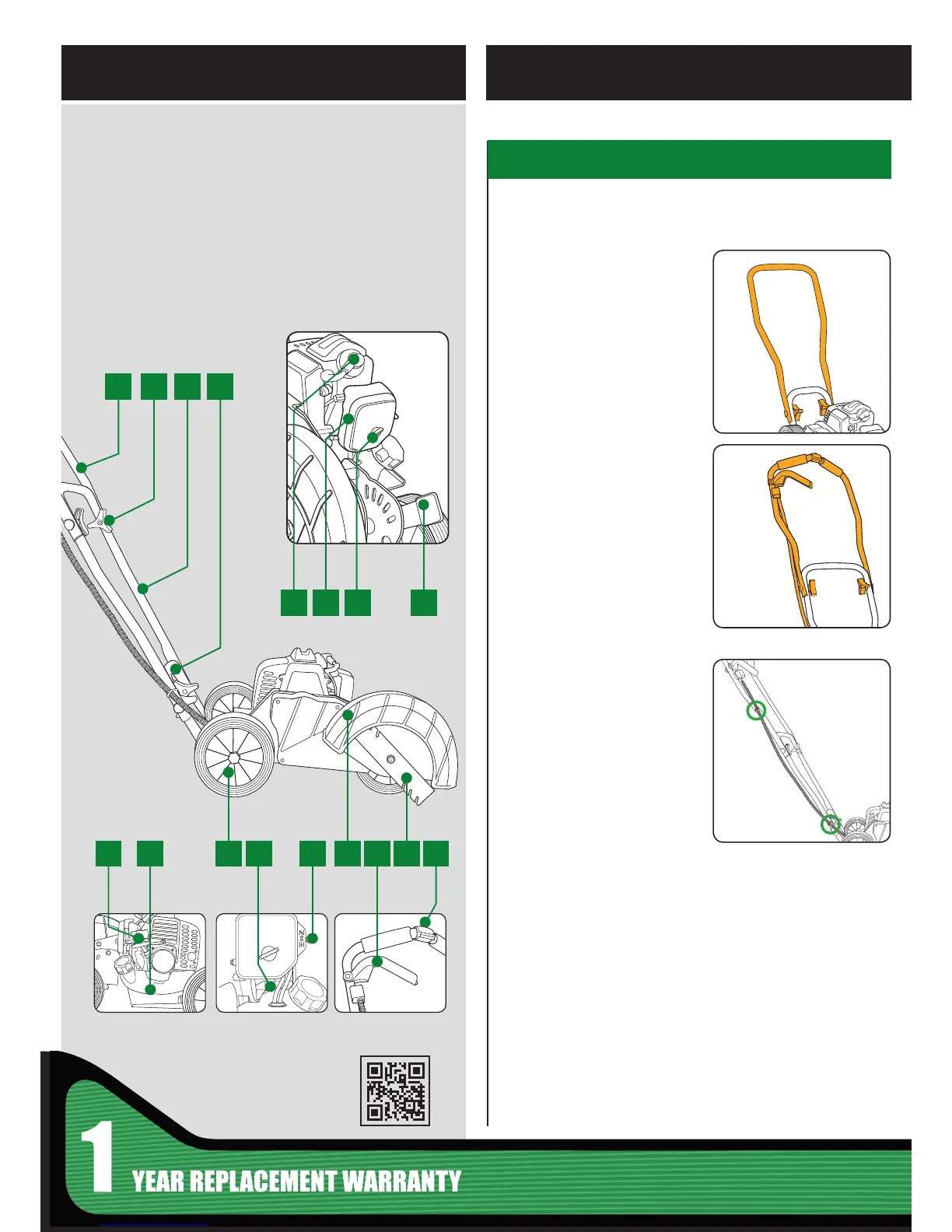 1

YEAR REPLACEMENT WARRANTY