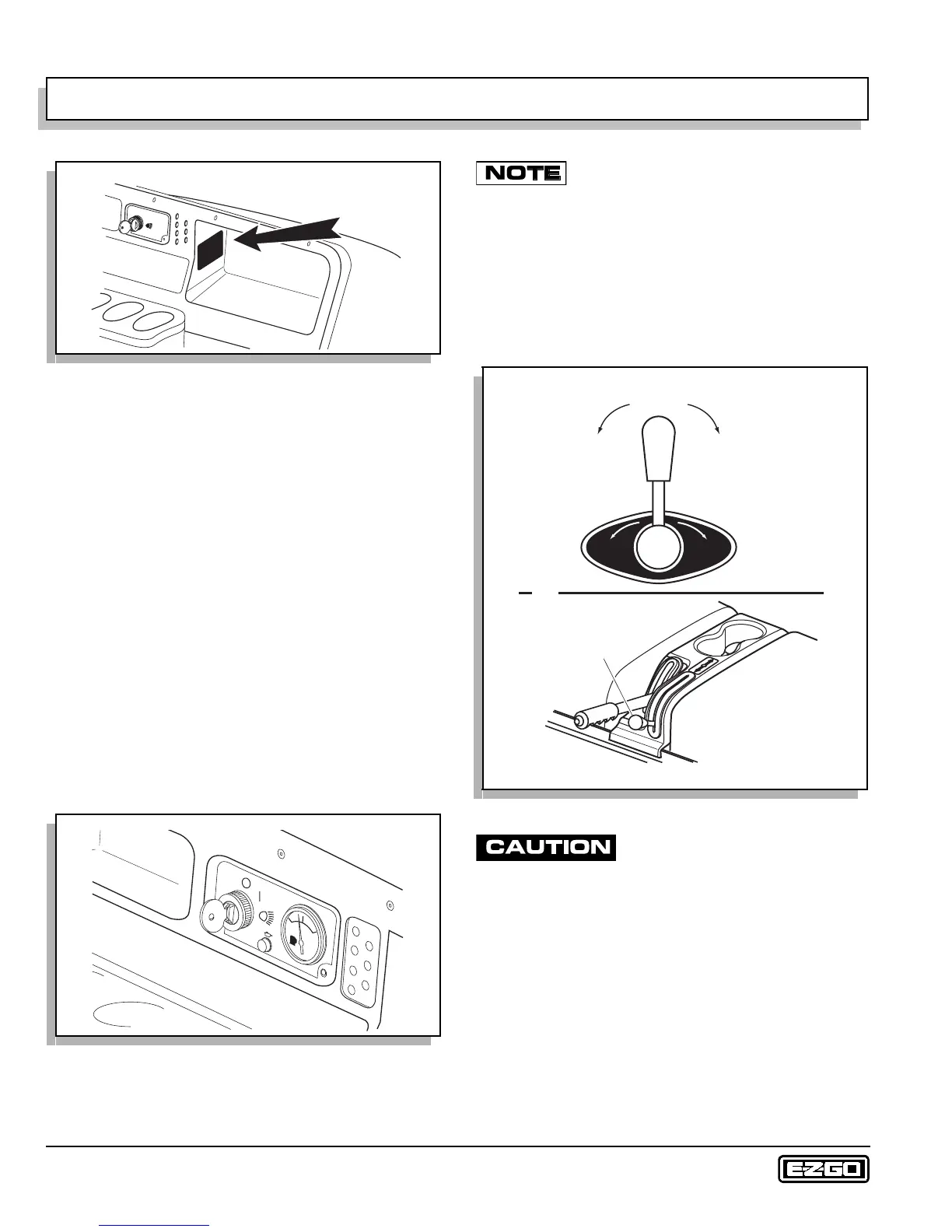 NOTE

CAUTION

E-Z-GO