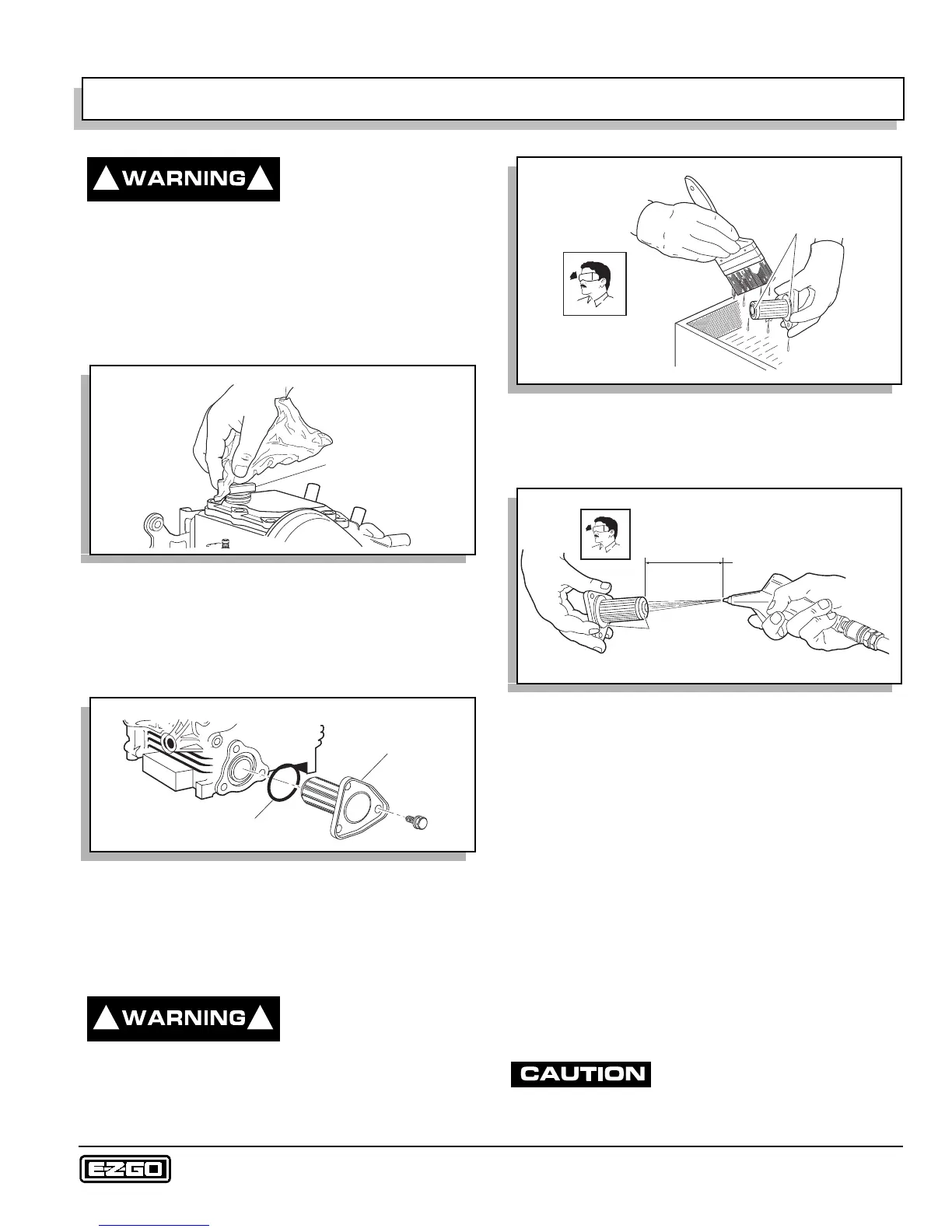 WARNING

WARNING

CAUTION

E-Z-GO