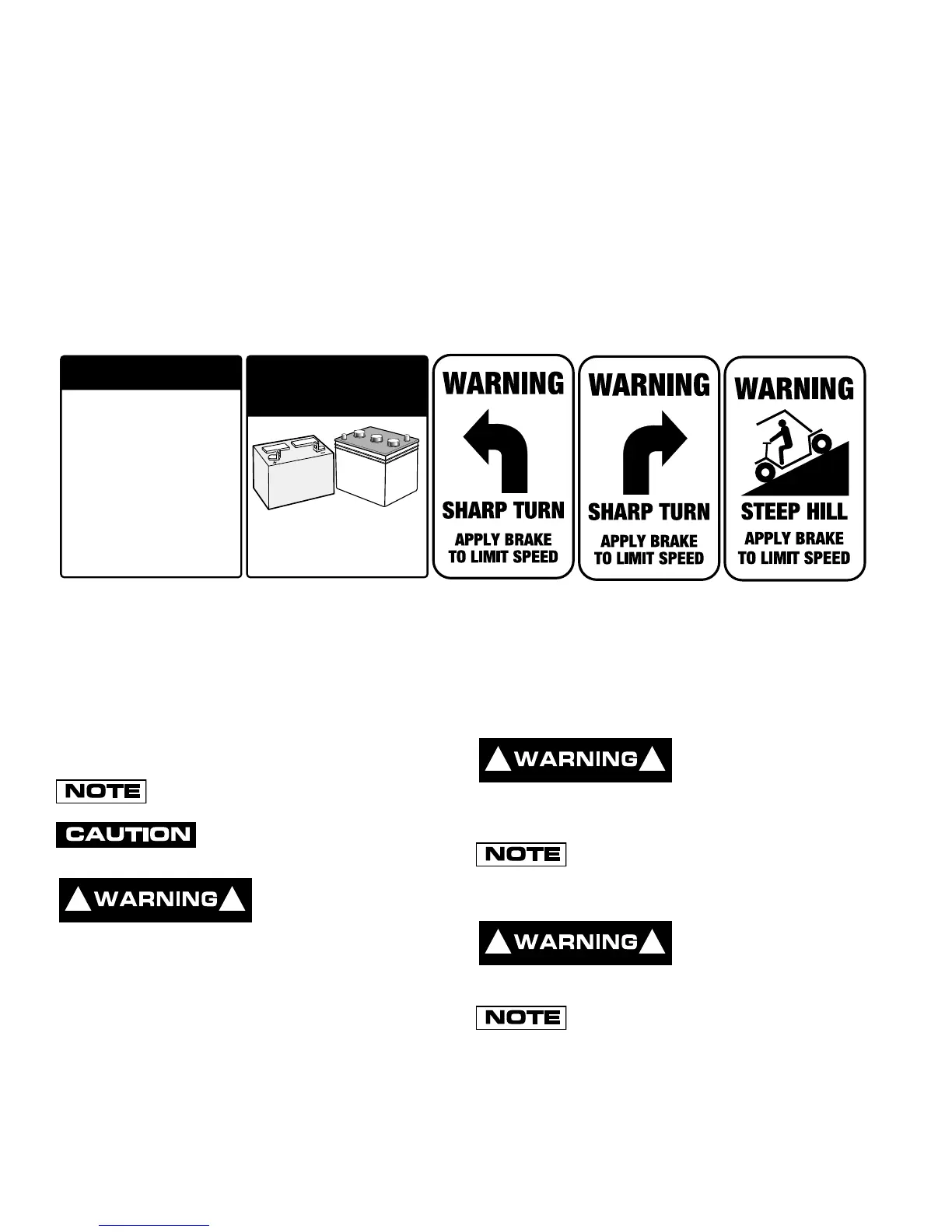 WARNING

SHARP TURN

APPLY BRAKE TO LIMIT SPEED

WARNING

SHARP TURN

APPLY BRAKE TO LIMIT SPEED

WARNING

STEEP HILL

APPLY BRAKE TO LIMIT SPEED

NOTE

CAUTION

WARNING

WARNING

NOTE

WARNING

NOTE