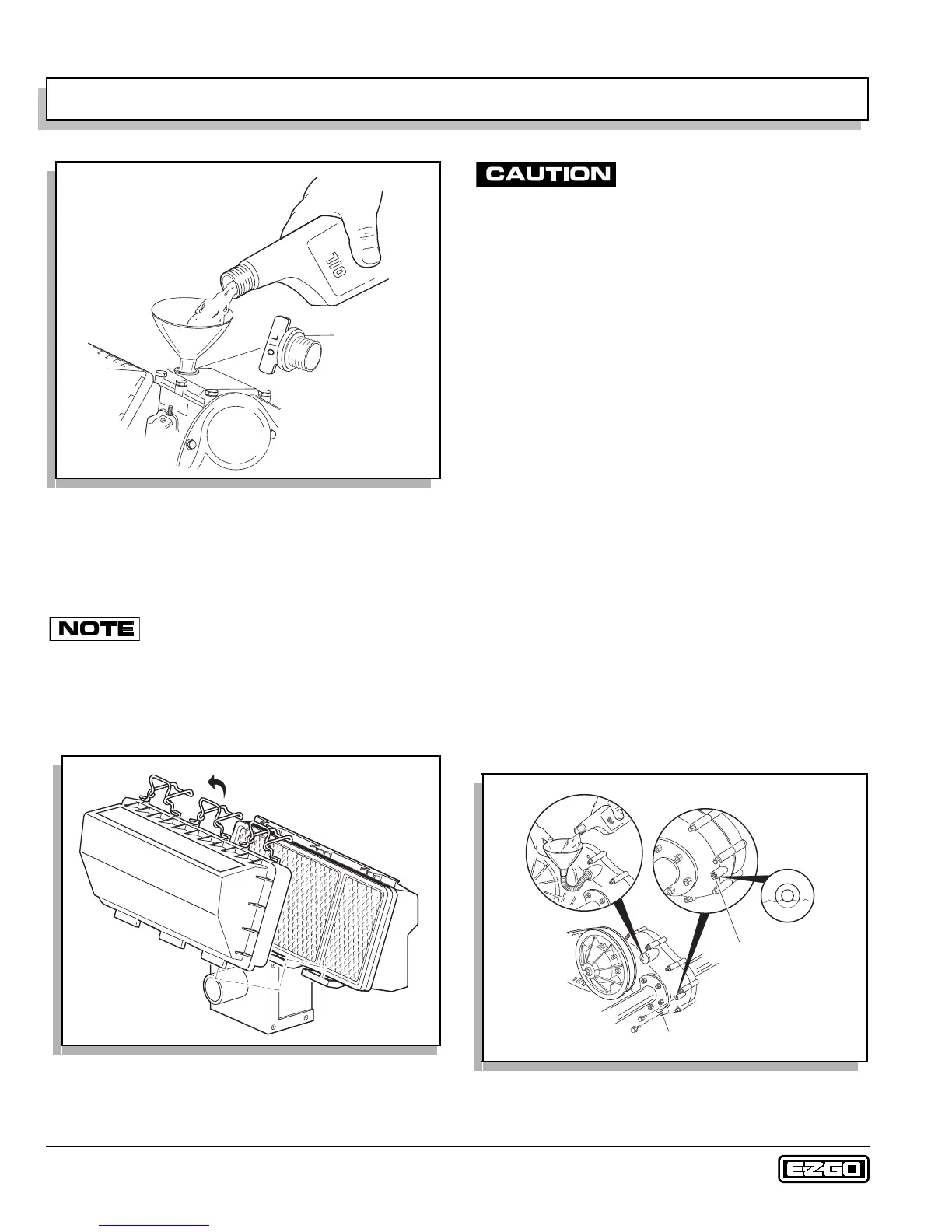 CAUTION

OIL

OIL

NOTE

E-Z-GO