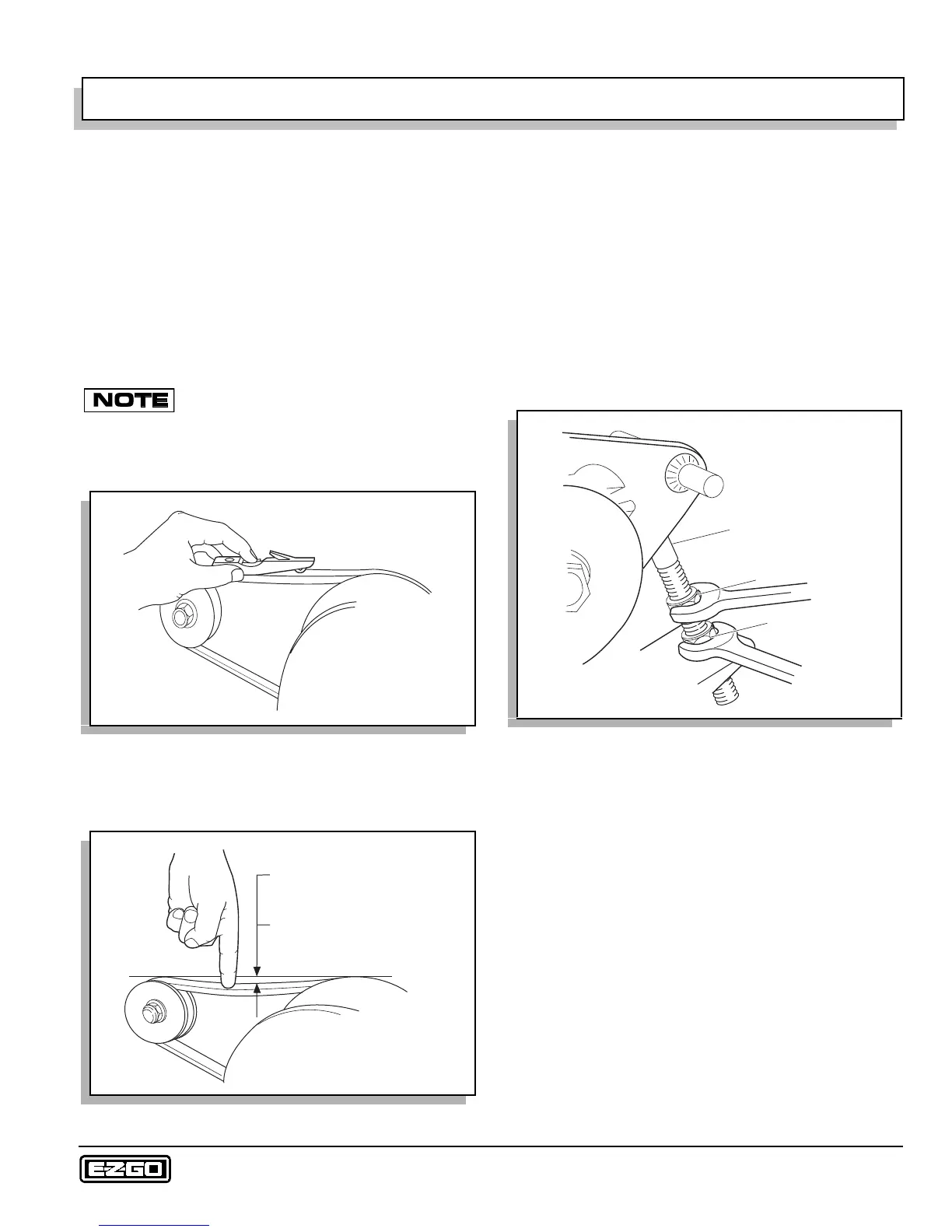 NOTE

E-Z-GO