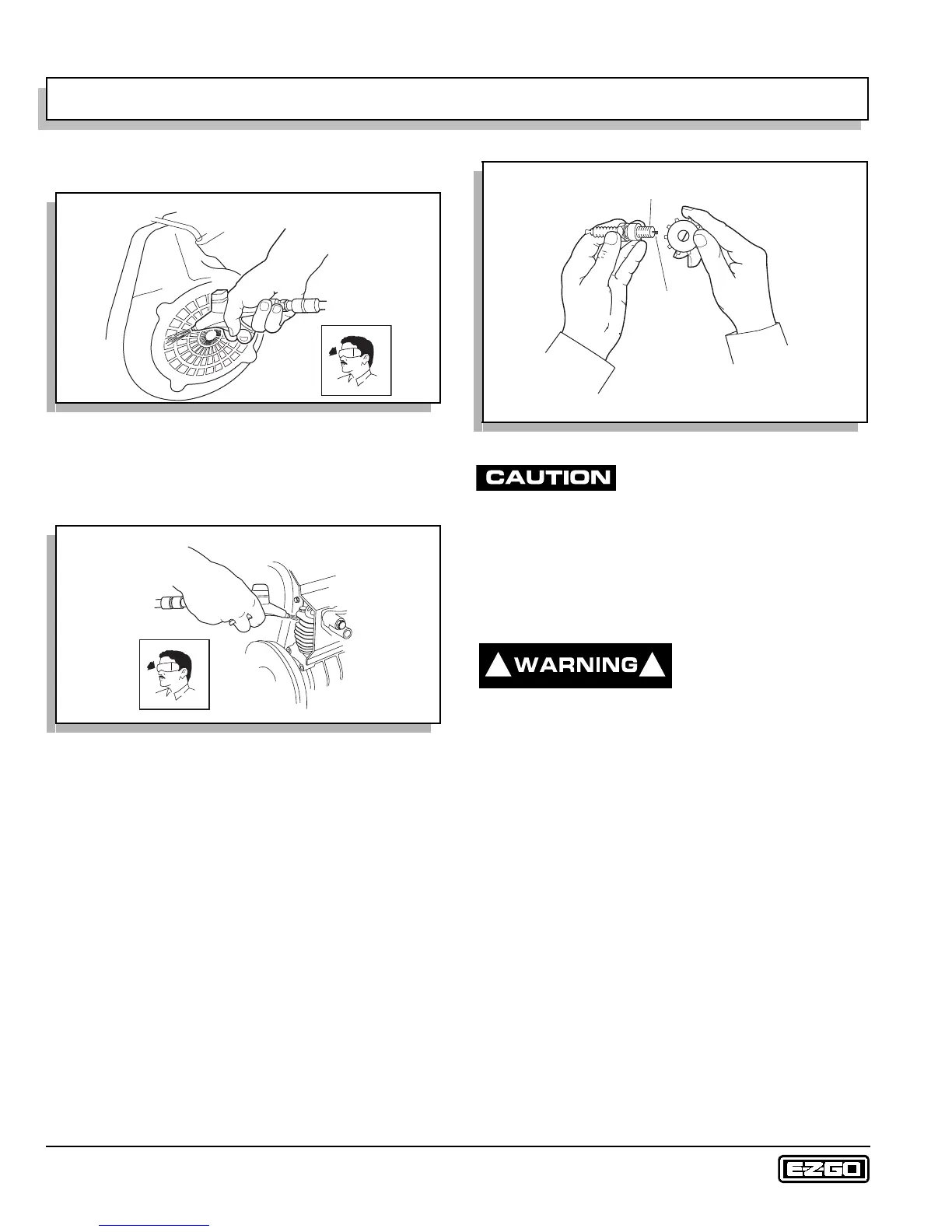 CAUTION

WARNING

E-Z-GO