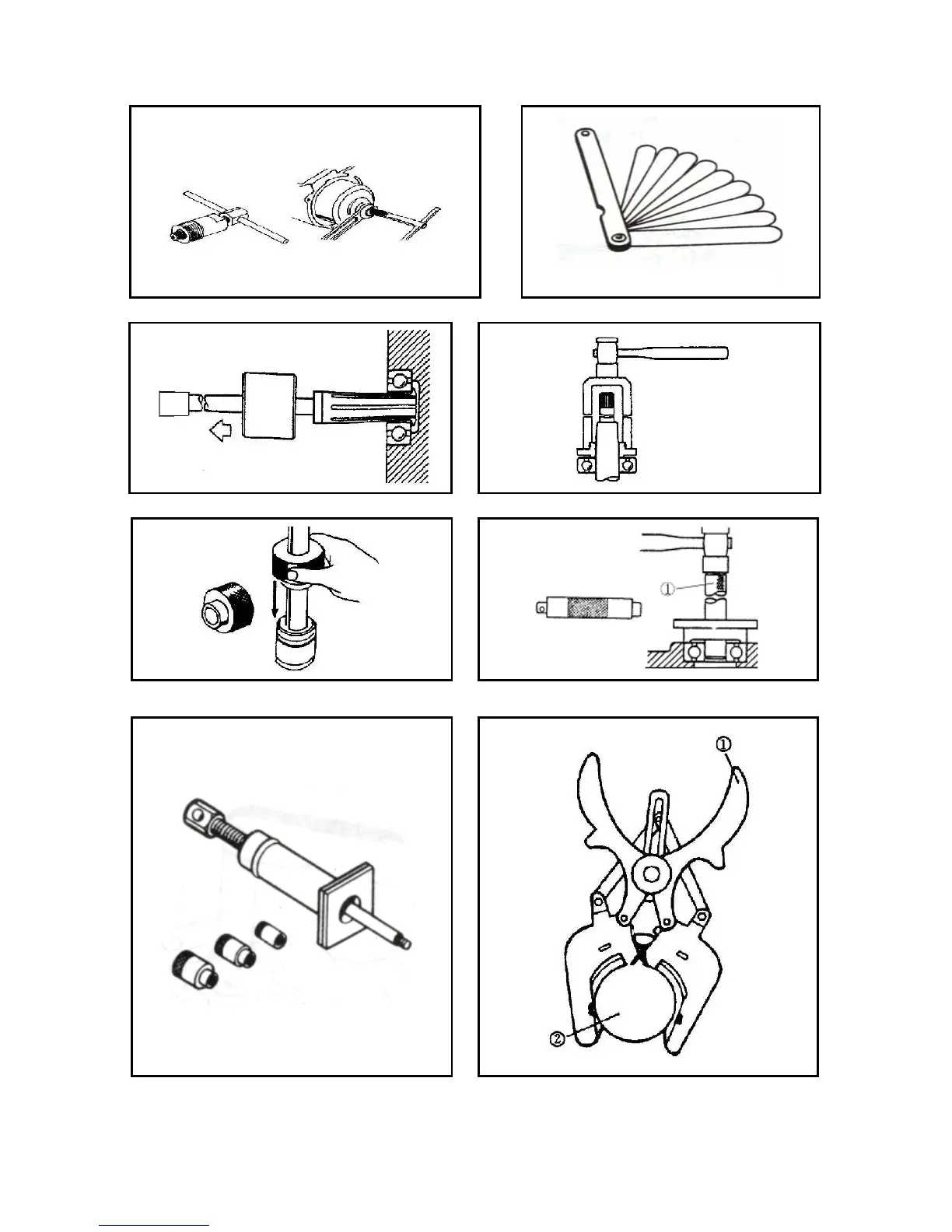 ①

①

②