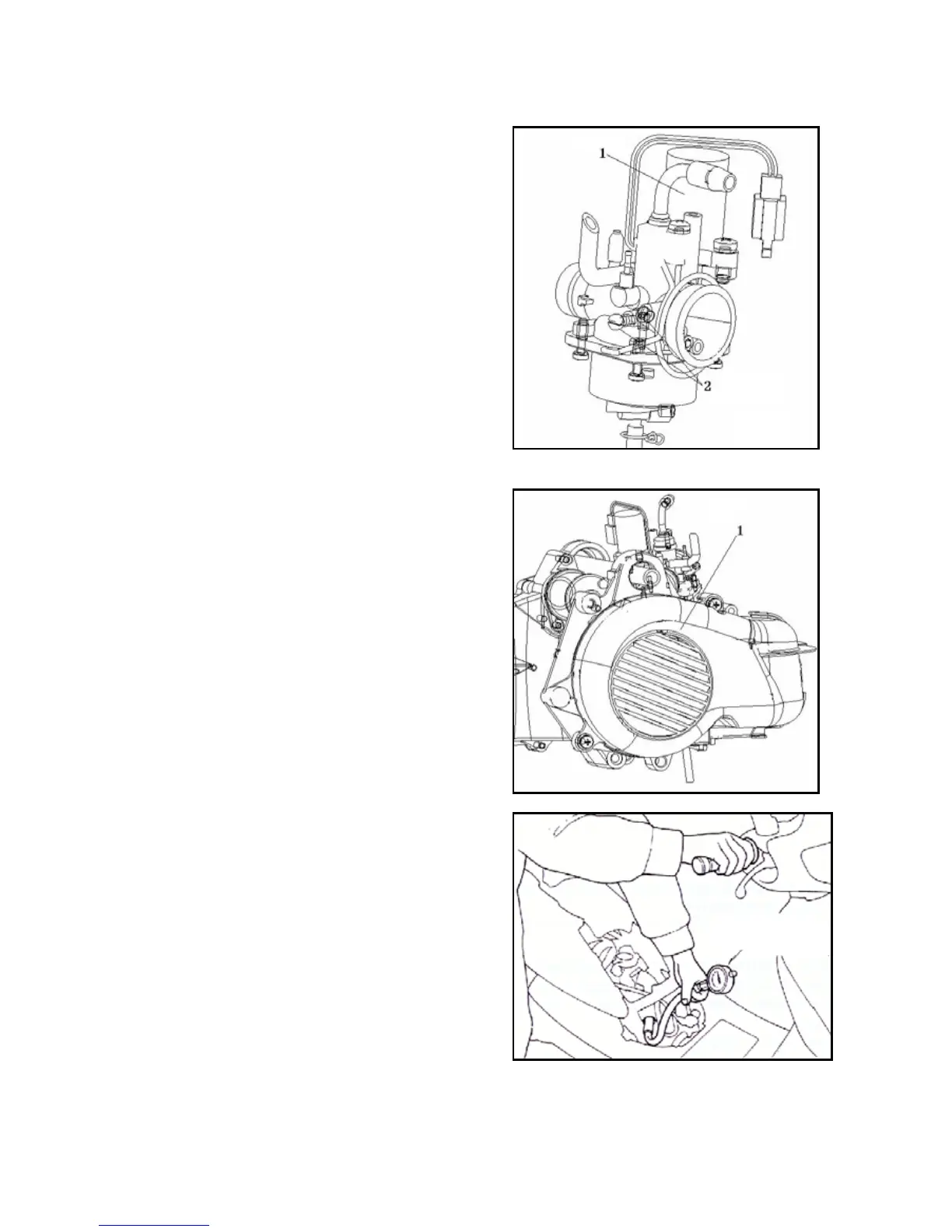 1

2

1