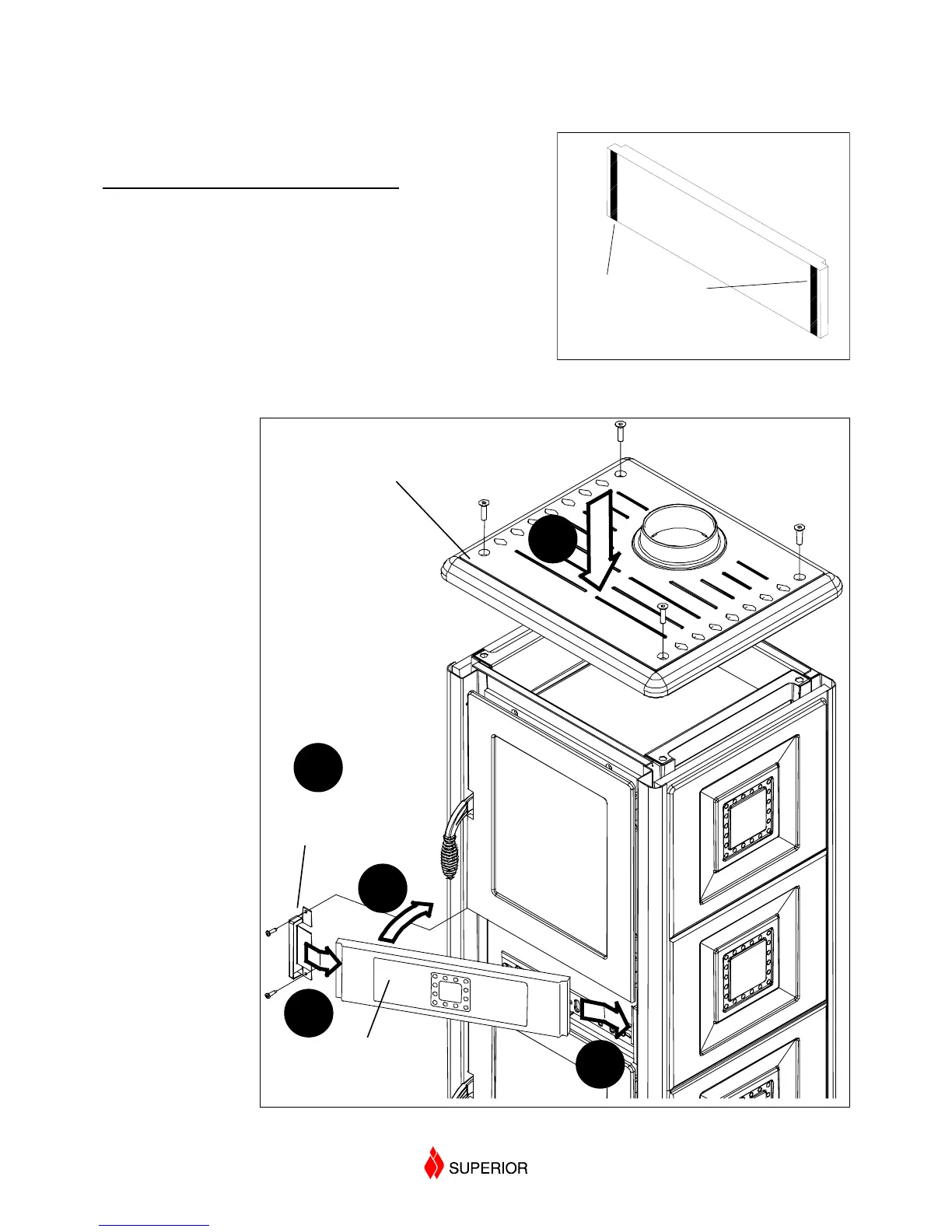 SUPERIOR