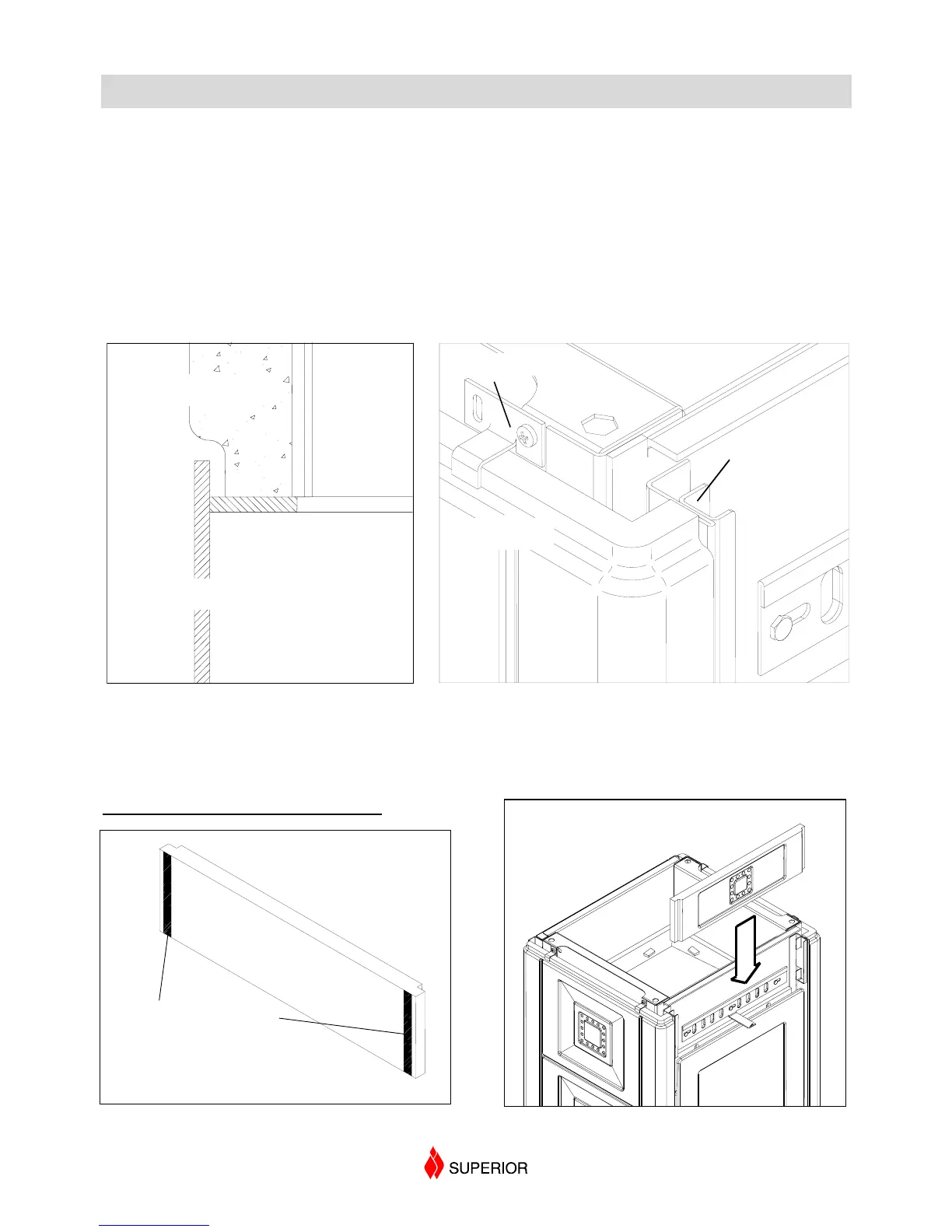 SUPERIOR