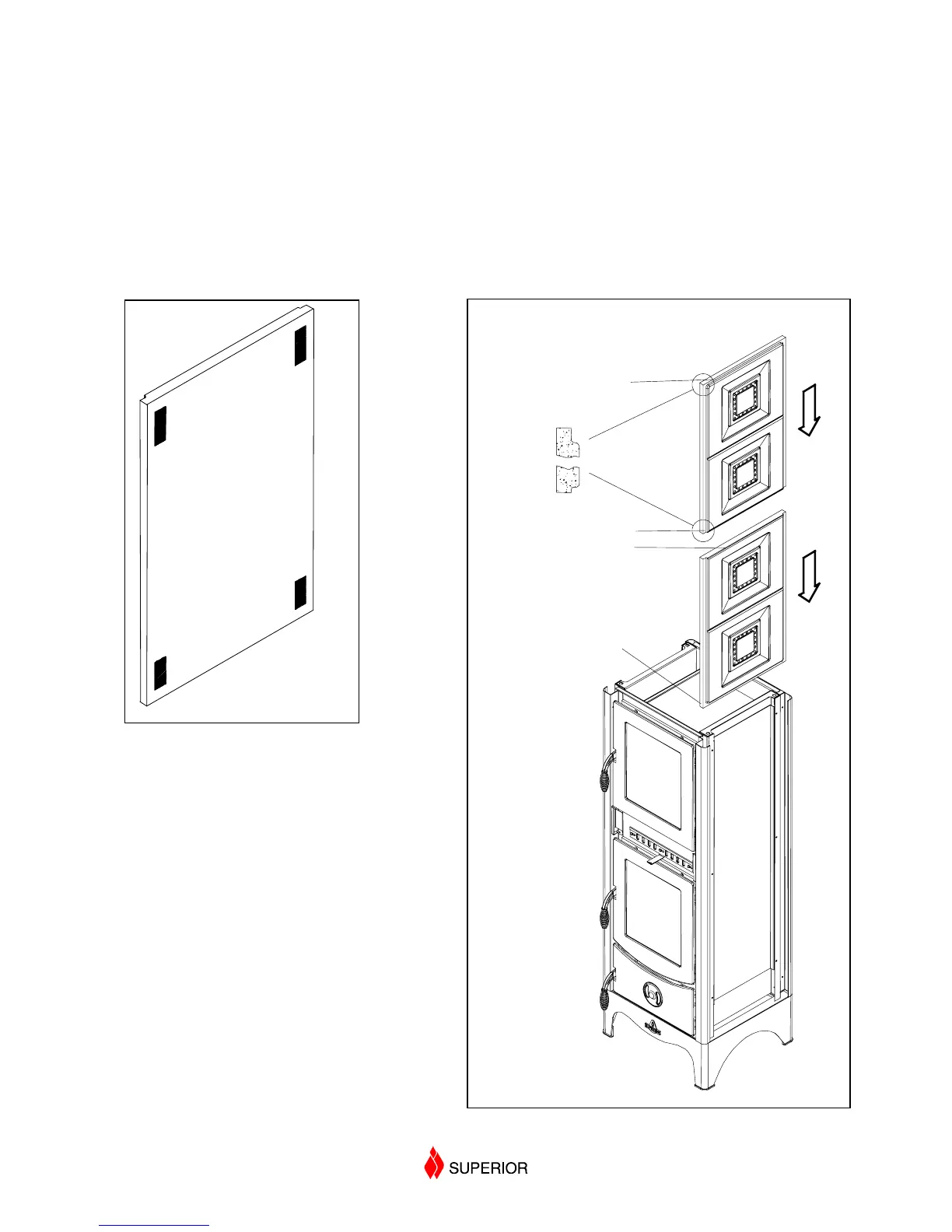 SUPERIOR