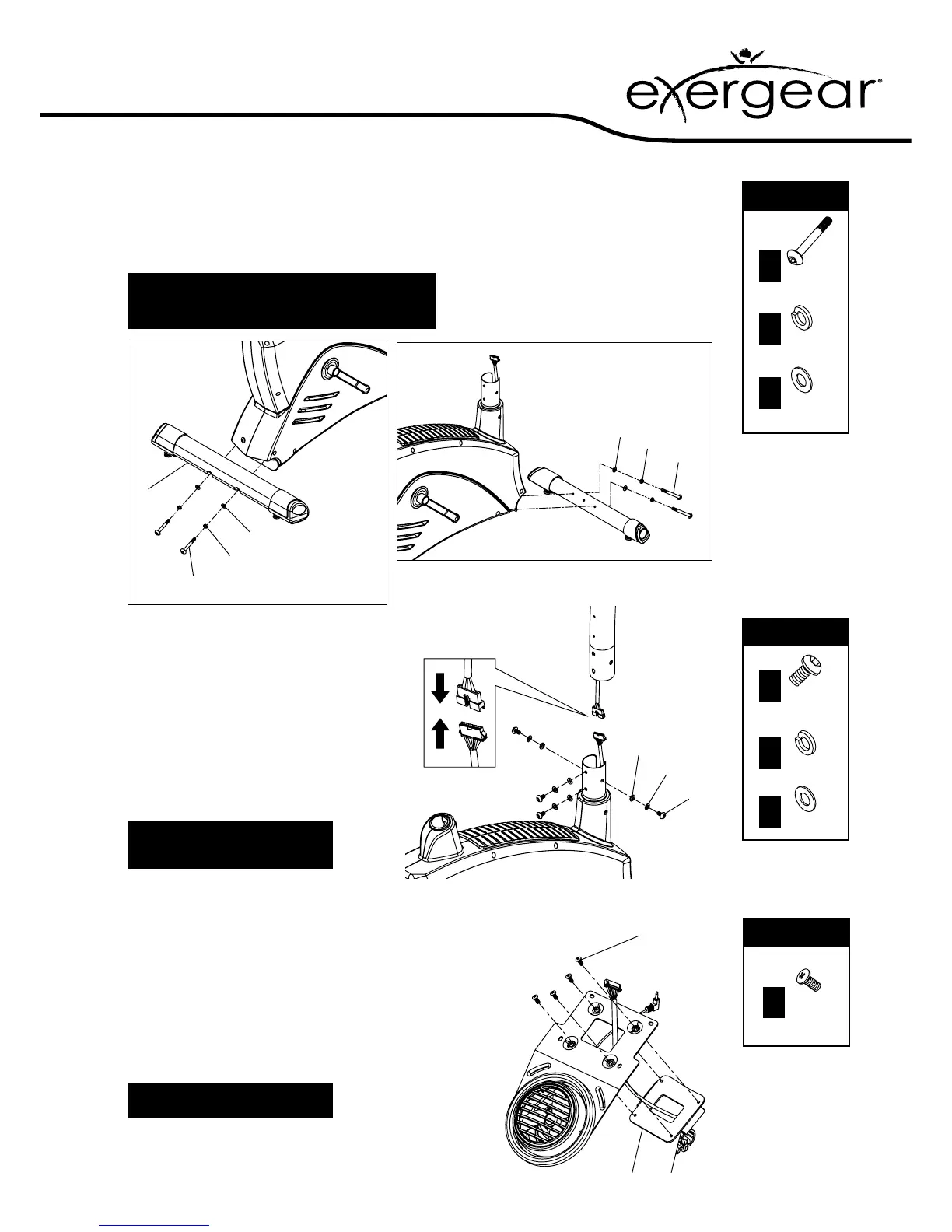 exergear®