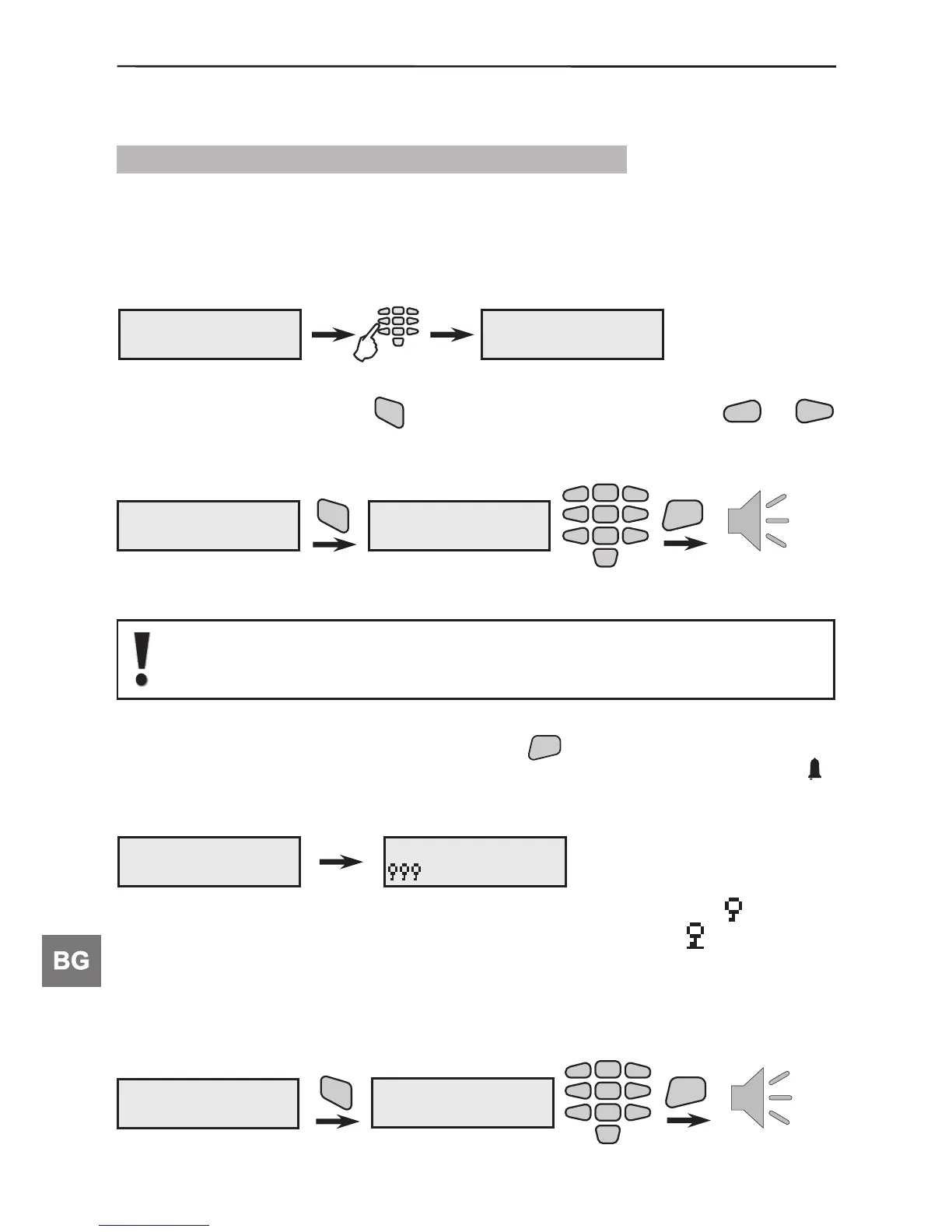 BG