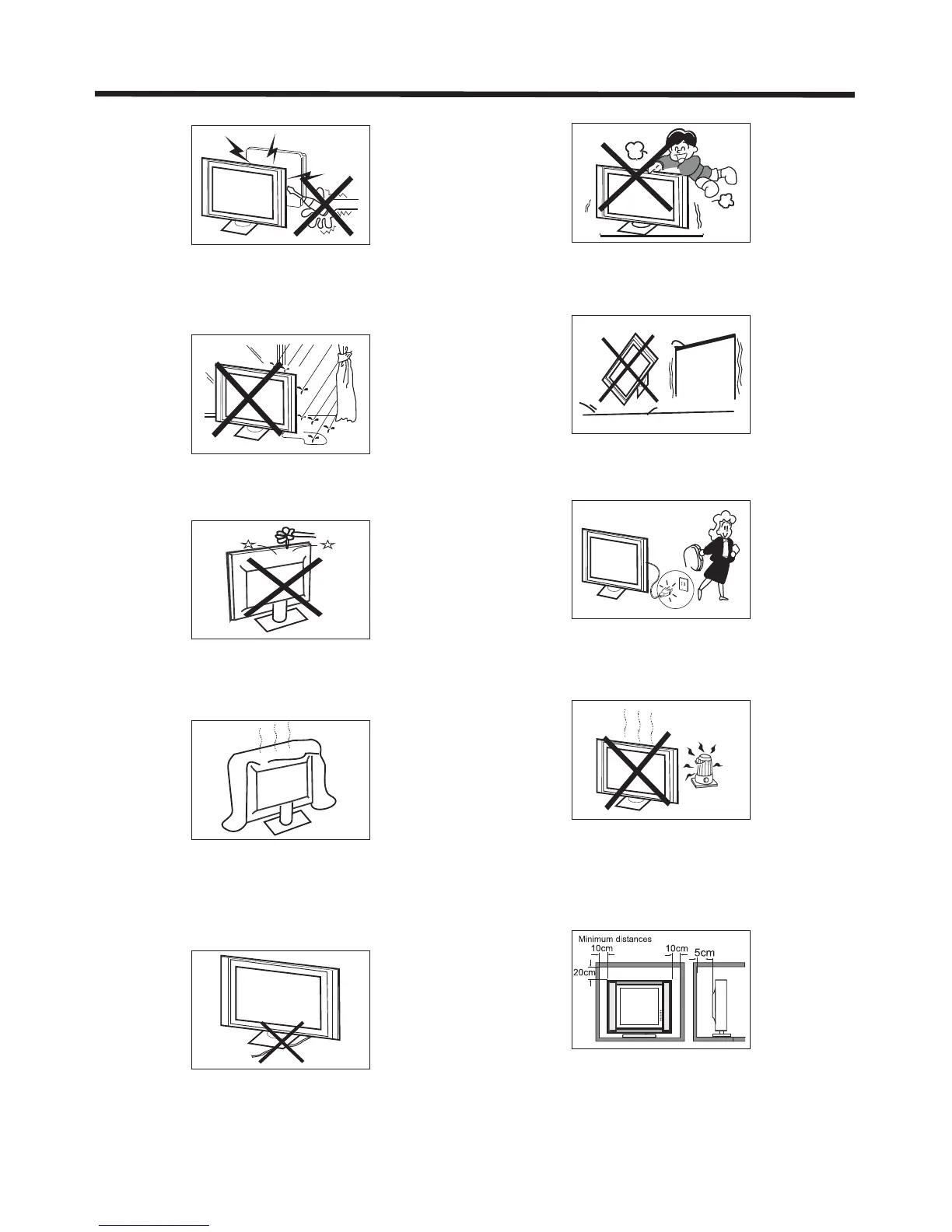 Minimum distances
10cm
10cm
5cm
20cm