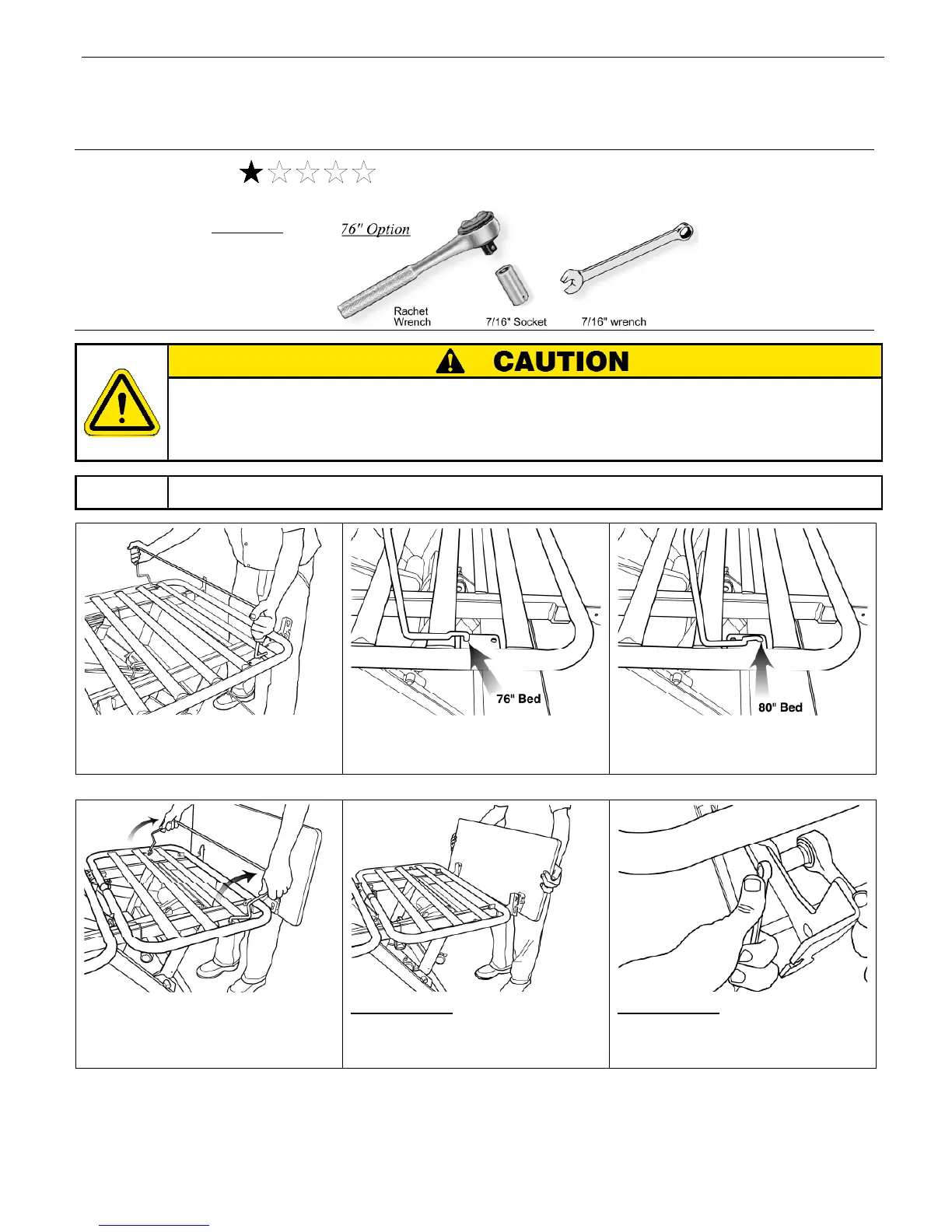 76" Option

Rachet Wrench

7/16" Socket

7/16" wrench

CAUTION

76" Bed

80" Bed