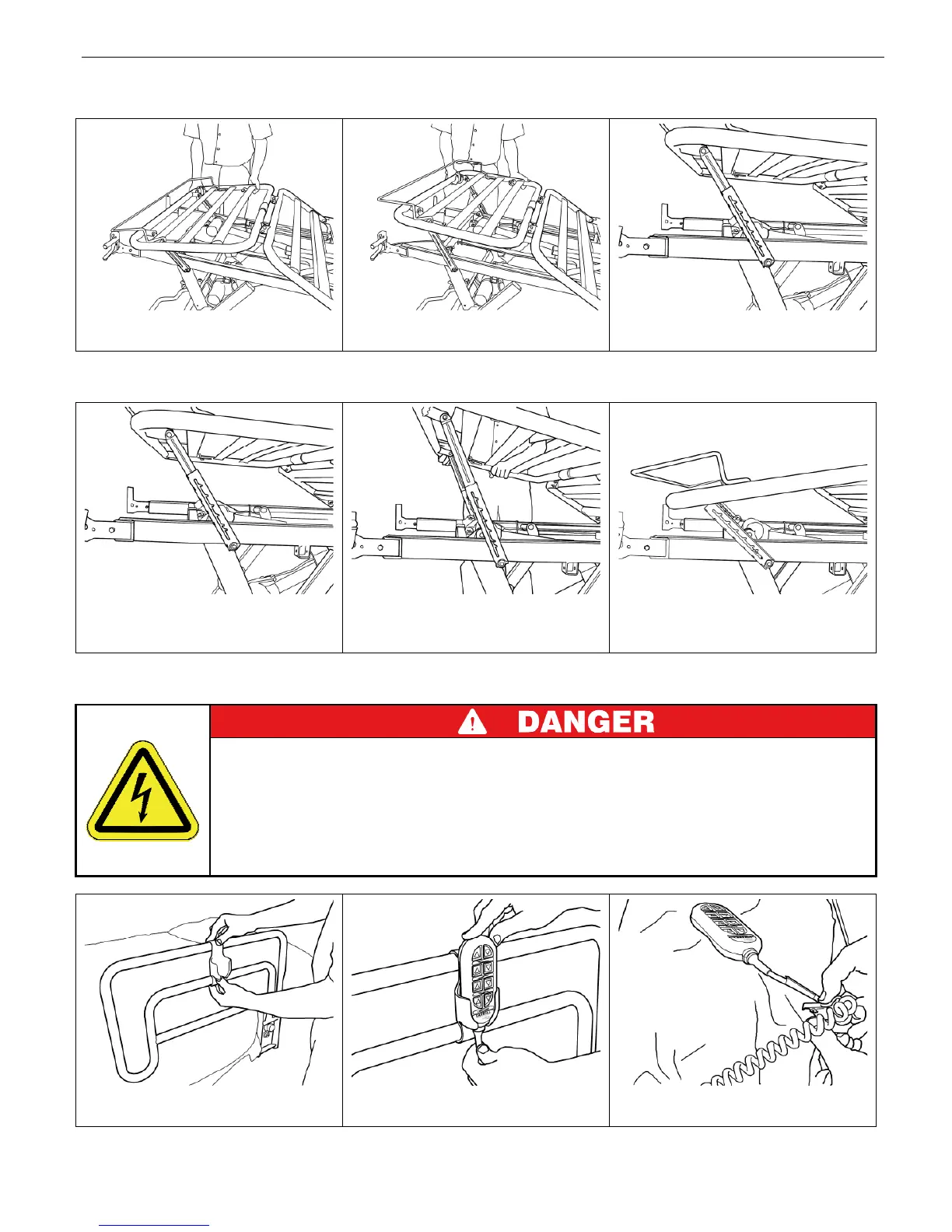 DANGER