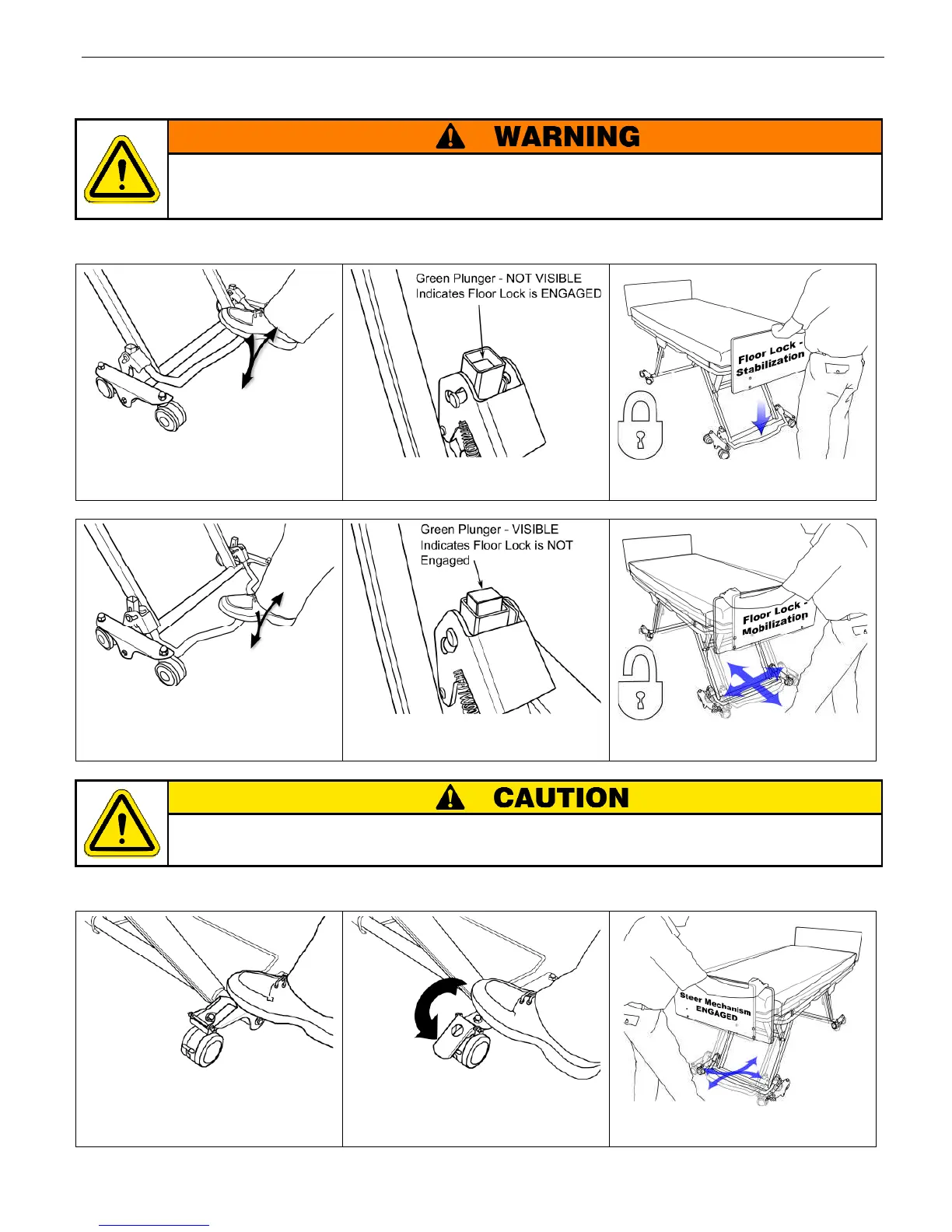 WARNING

Green Plunger - NOT VISIBLE Indicates Floor Lock is ENGAGED

Floor Lock - Stabilization

Green Plunger - VISIBLE Indicates Floor Lock is NOT Engaged

Floor Lock - Mobilization

CAUTION

Steer Mechanism ENGAGED