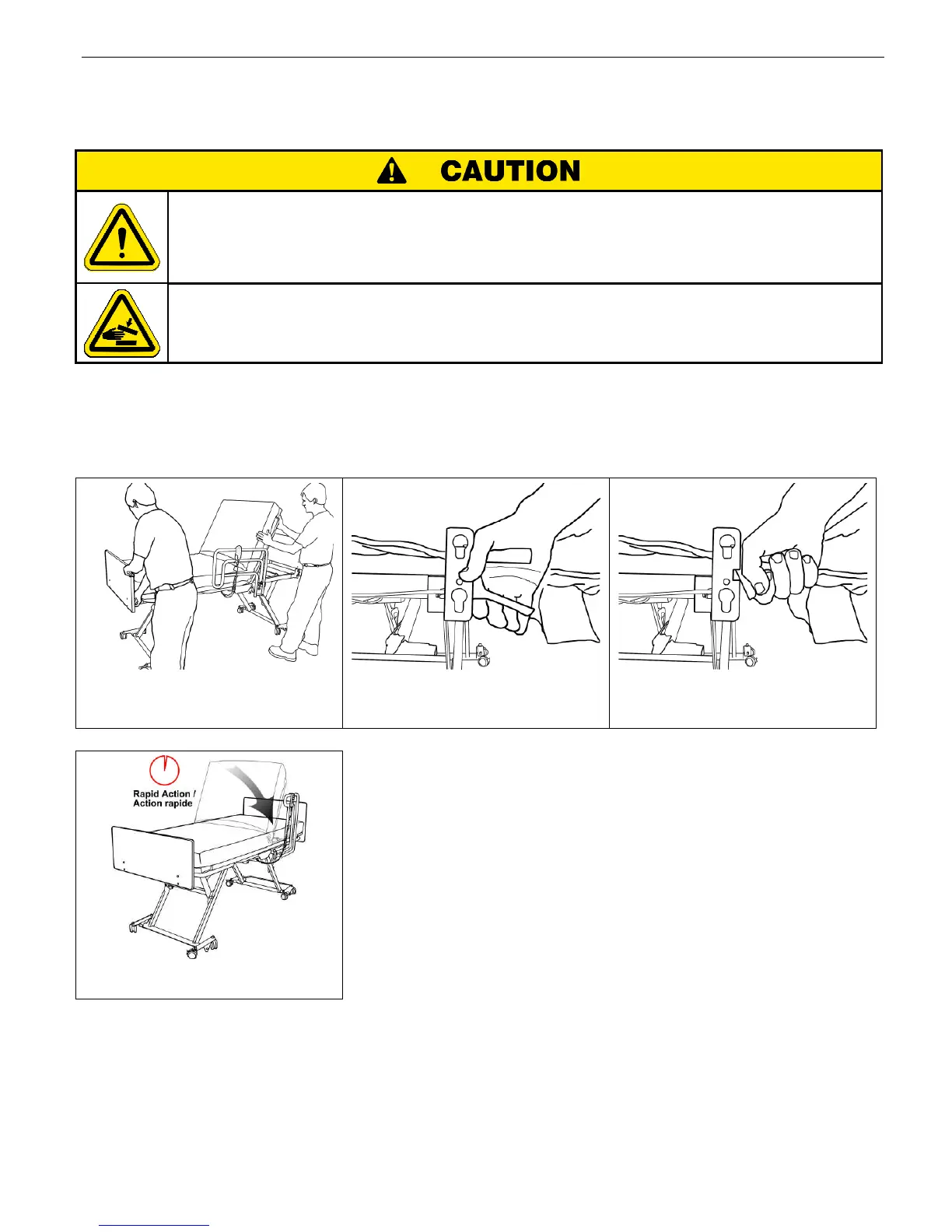 CAUTION

Rapid Action / Action rapide