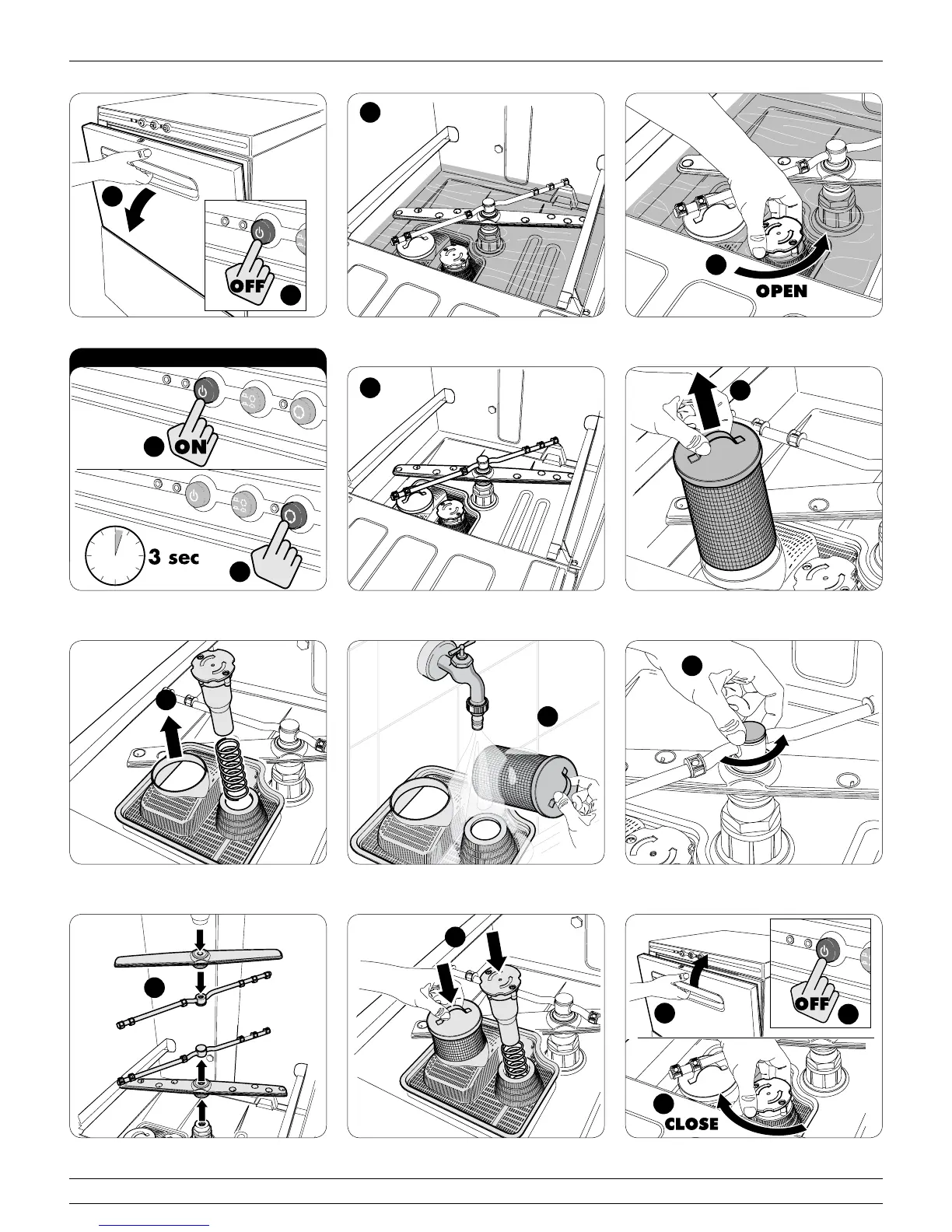 OFF

OPEN

ON

3 sec

OFF

CLOSE