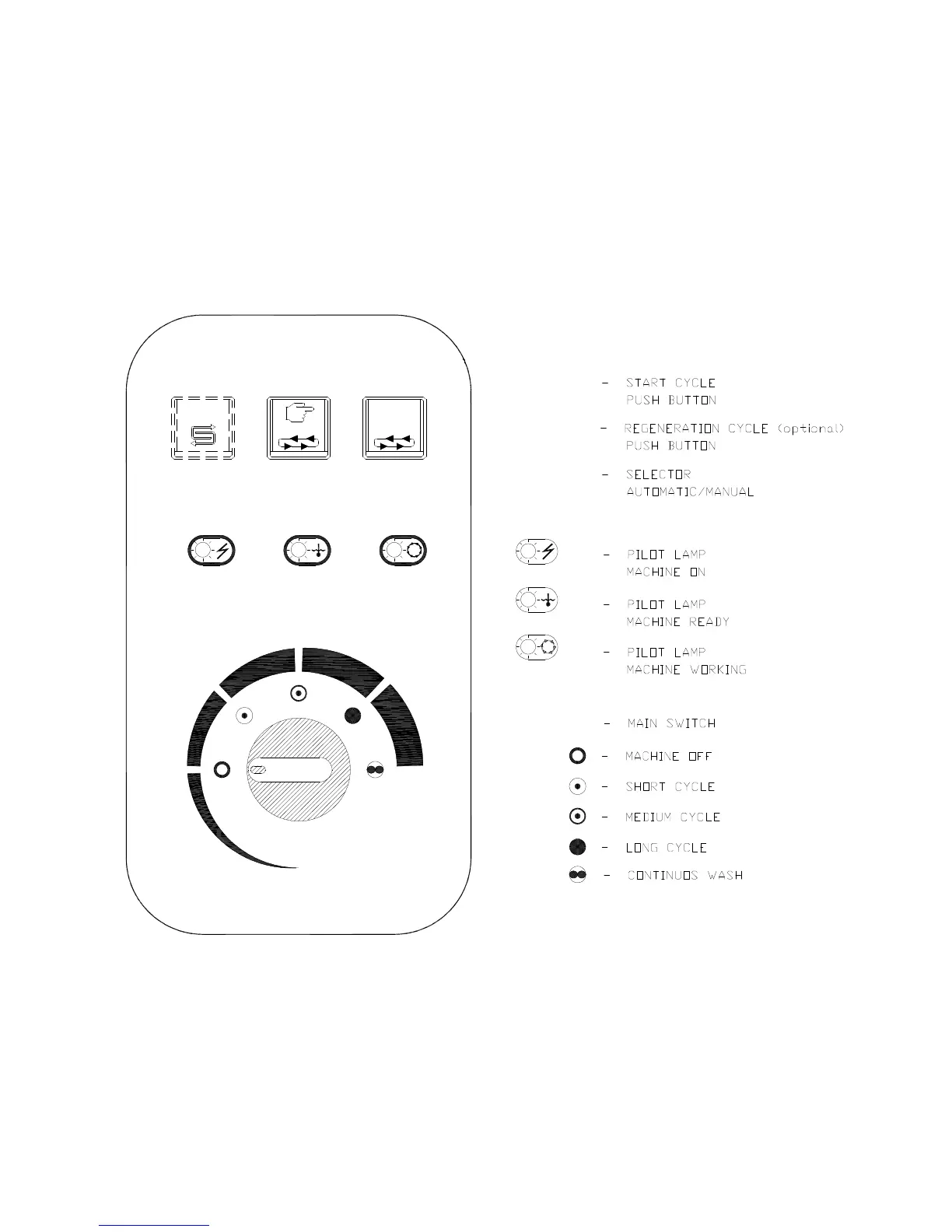 - START CYCLE PUSH BUTTON

- REGENERATION CYCLE (optional) PUSH BUTTON

- SELECTOR AUTOMATIC/MANUAL

- PILOT LAMP MACHINE ON

- PILOT LAMP MACHINE READY

- PILOT LAMP MACHINE WORKING

- MAIN SWITCH

- MACHINE OFF

- SHORT CYCLE

- MEDIUM CYCLE

- LONG CYCLE

- CONTINUOS WASH