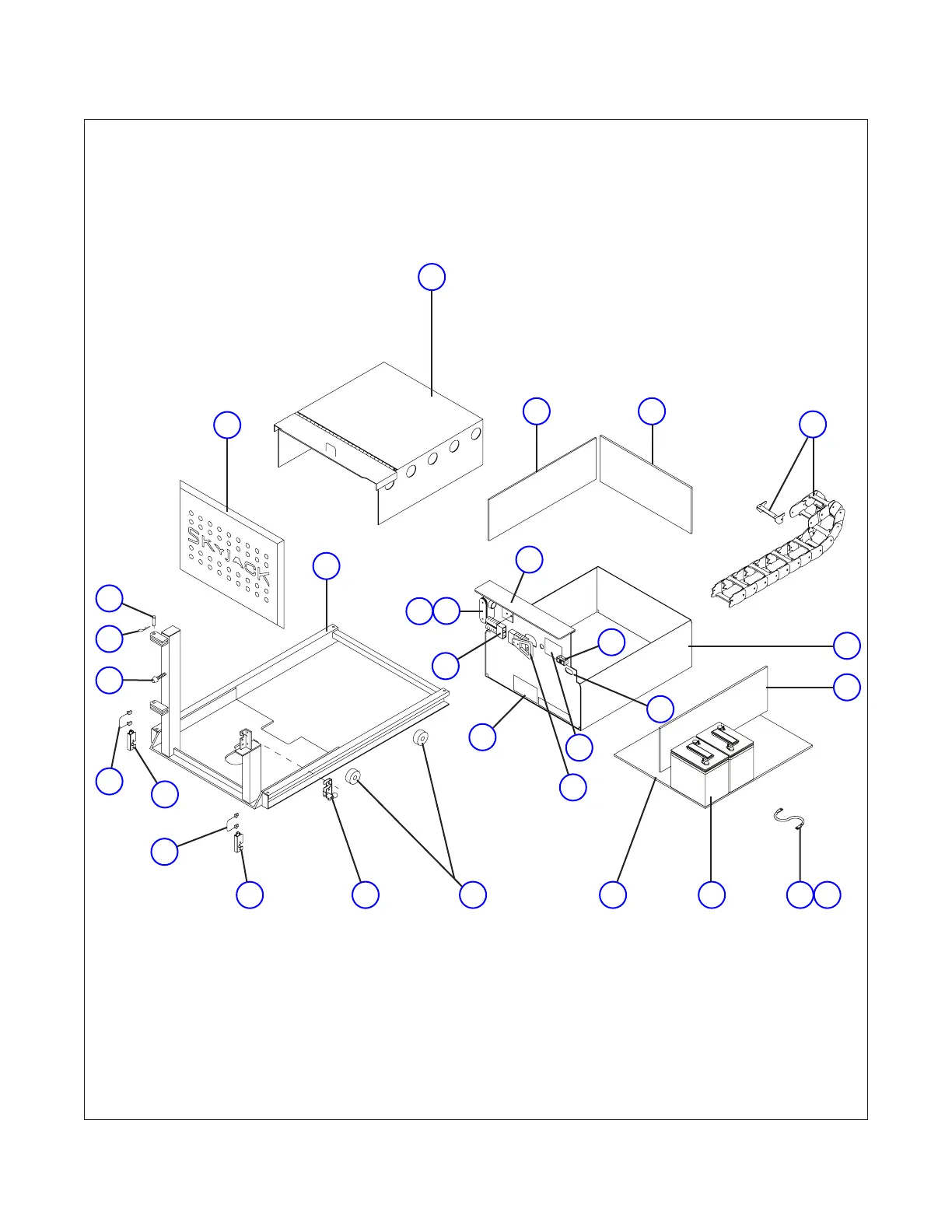 SKYJACK