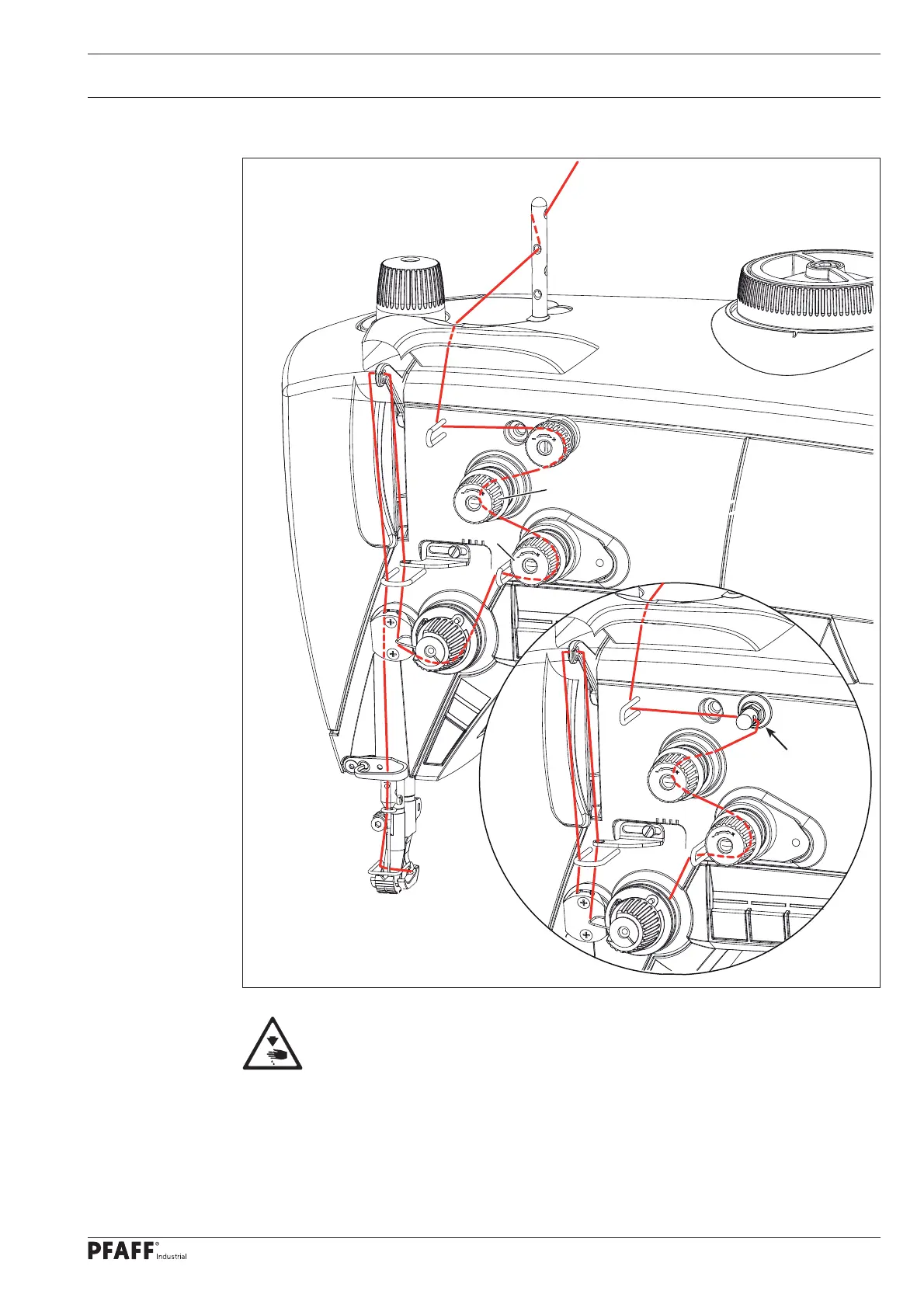 PFAFF® Industrial