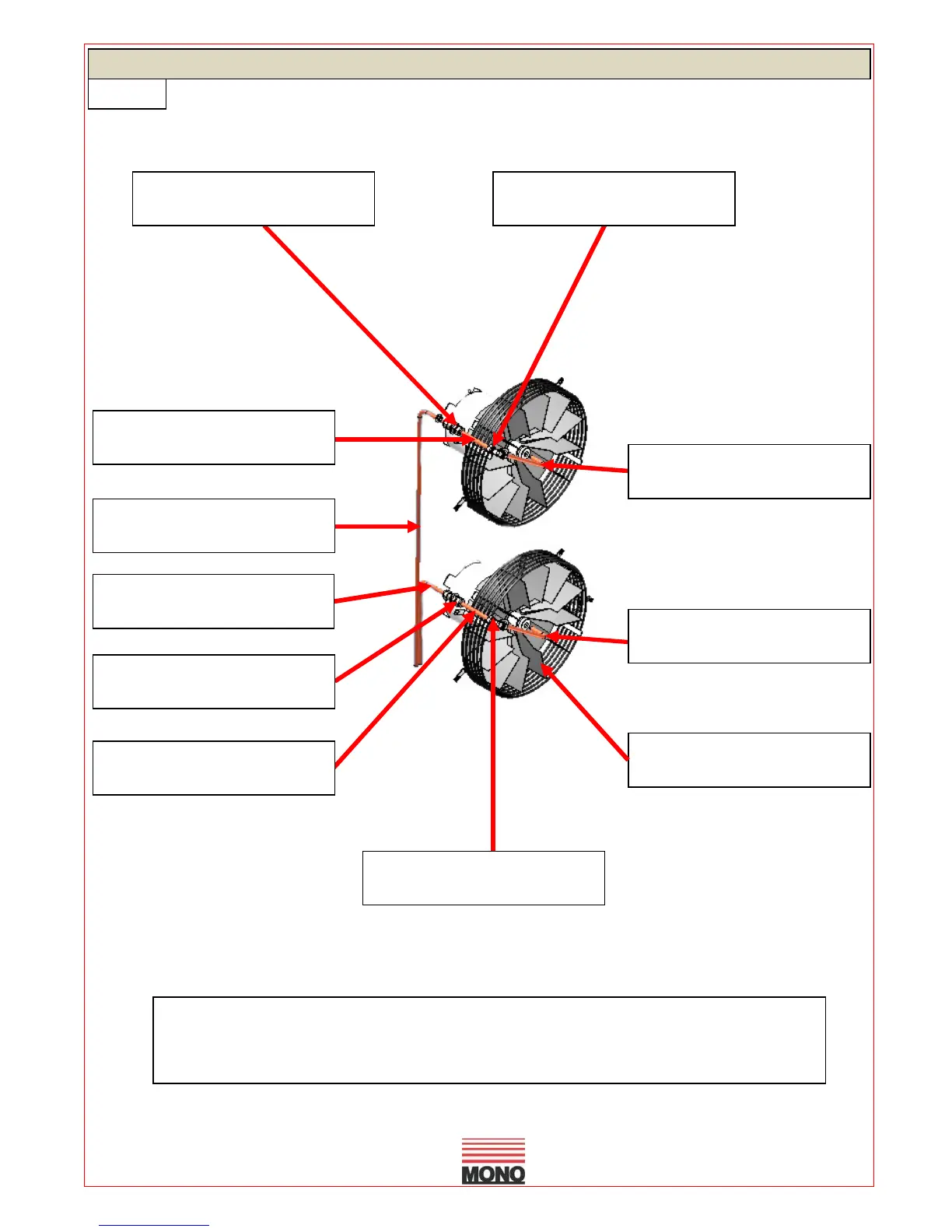 MONO