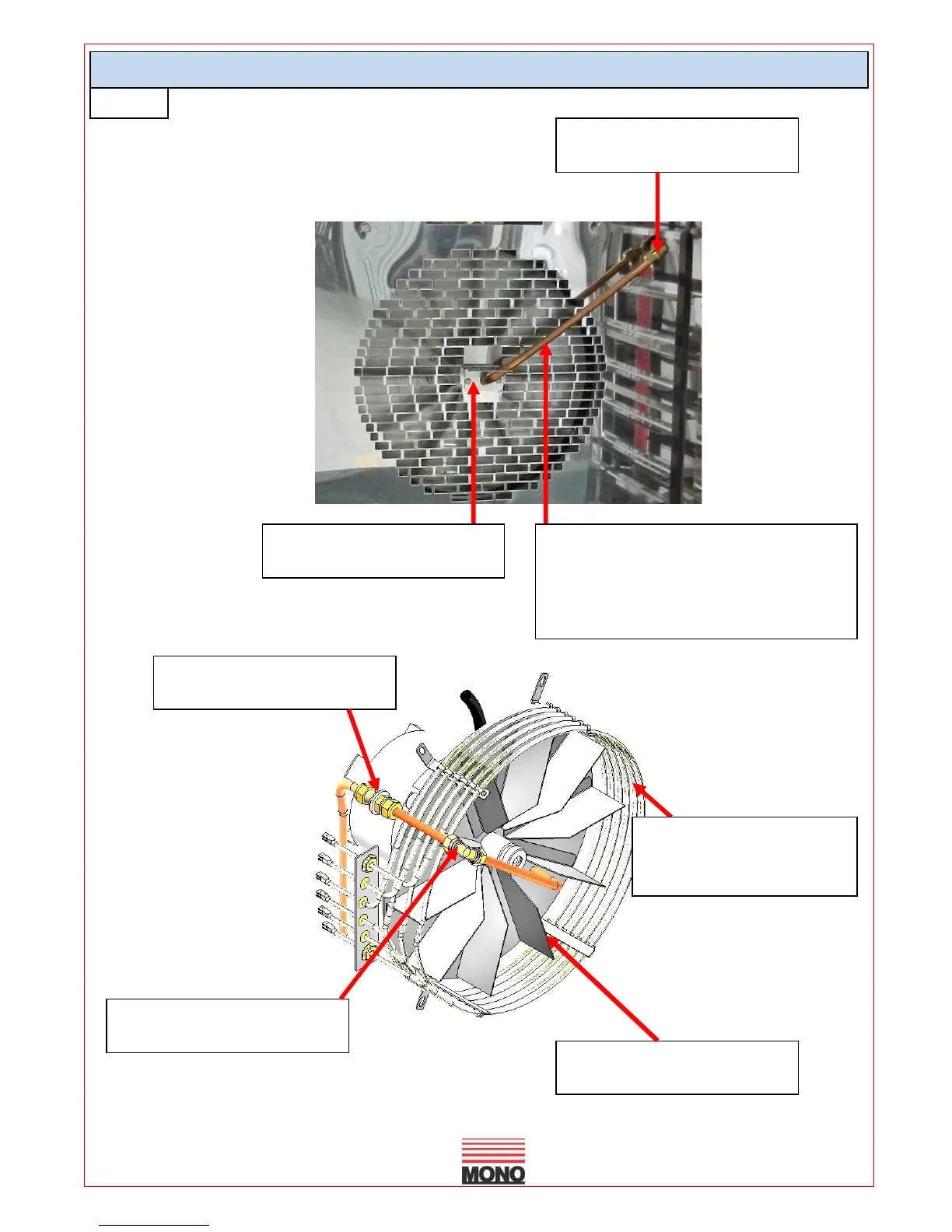 MONO