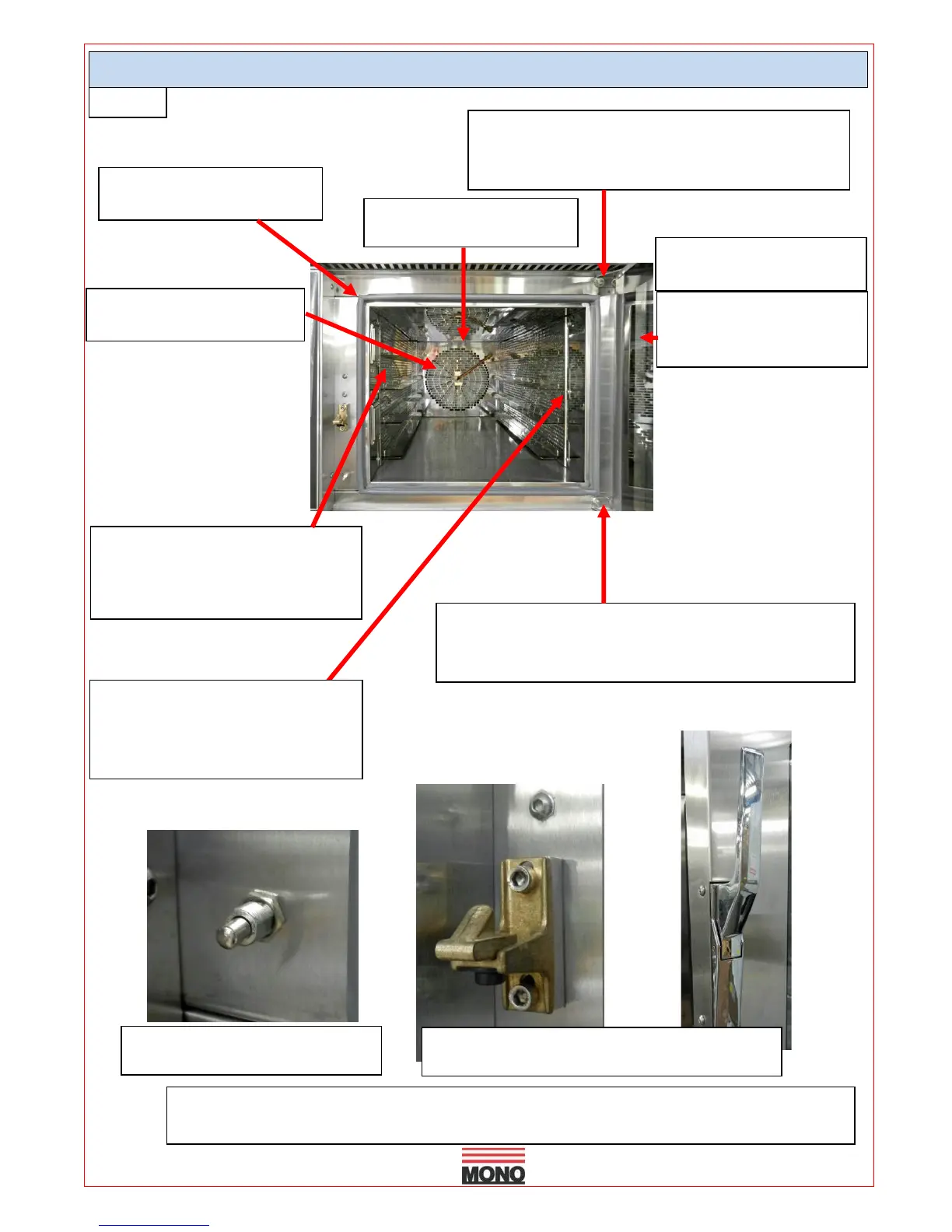 MONO