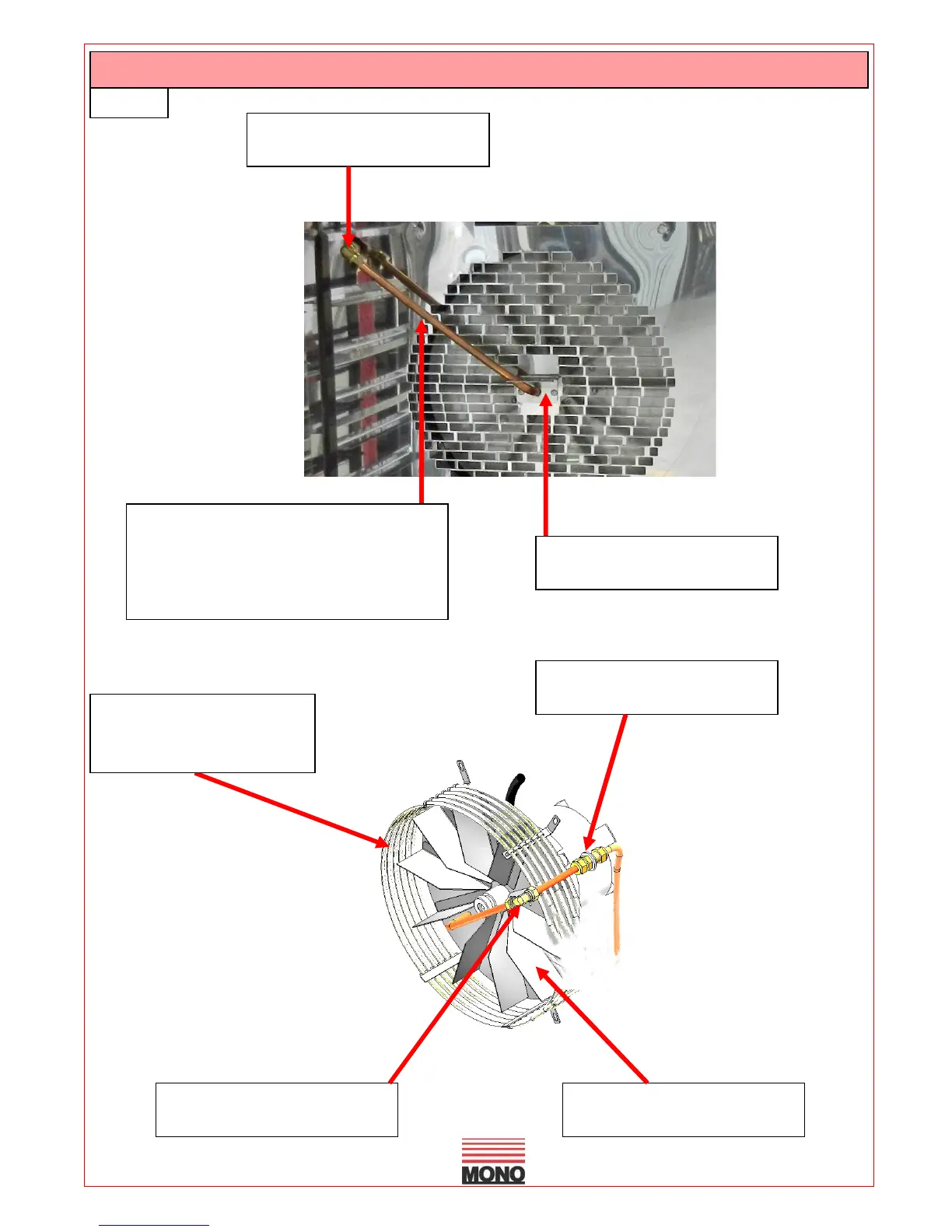 MONO