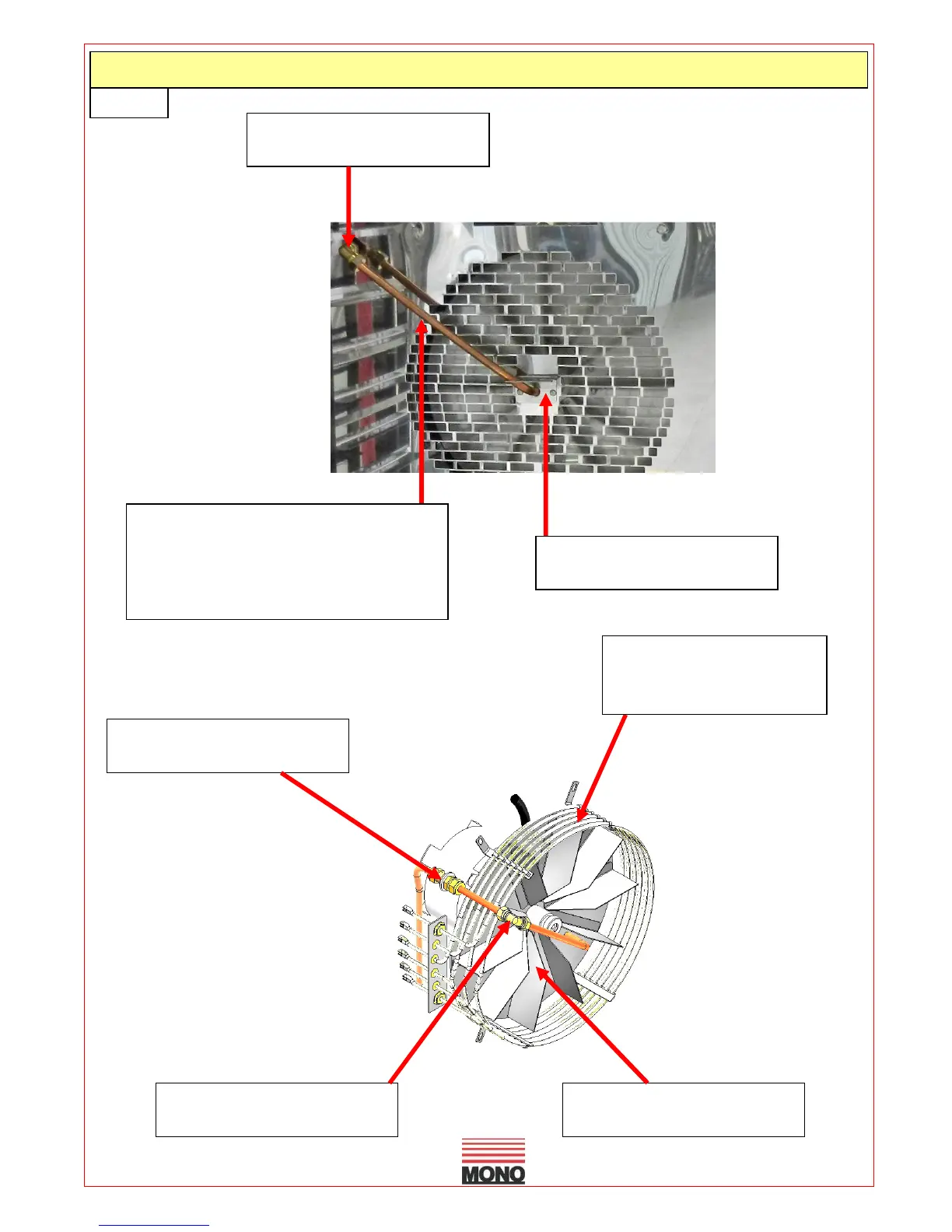 MONO