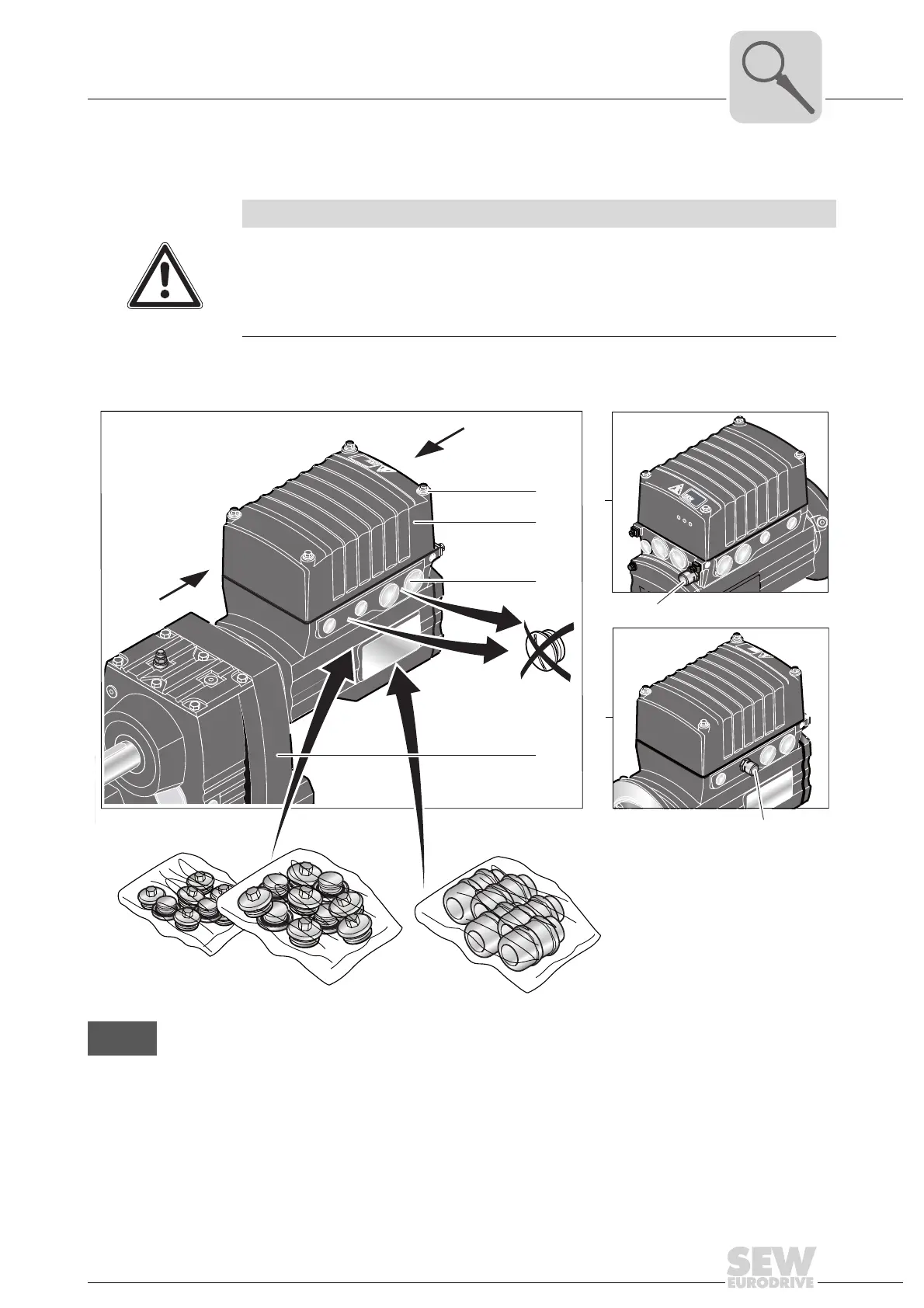 SEW
EURODRIVE