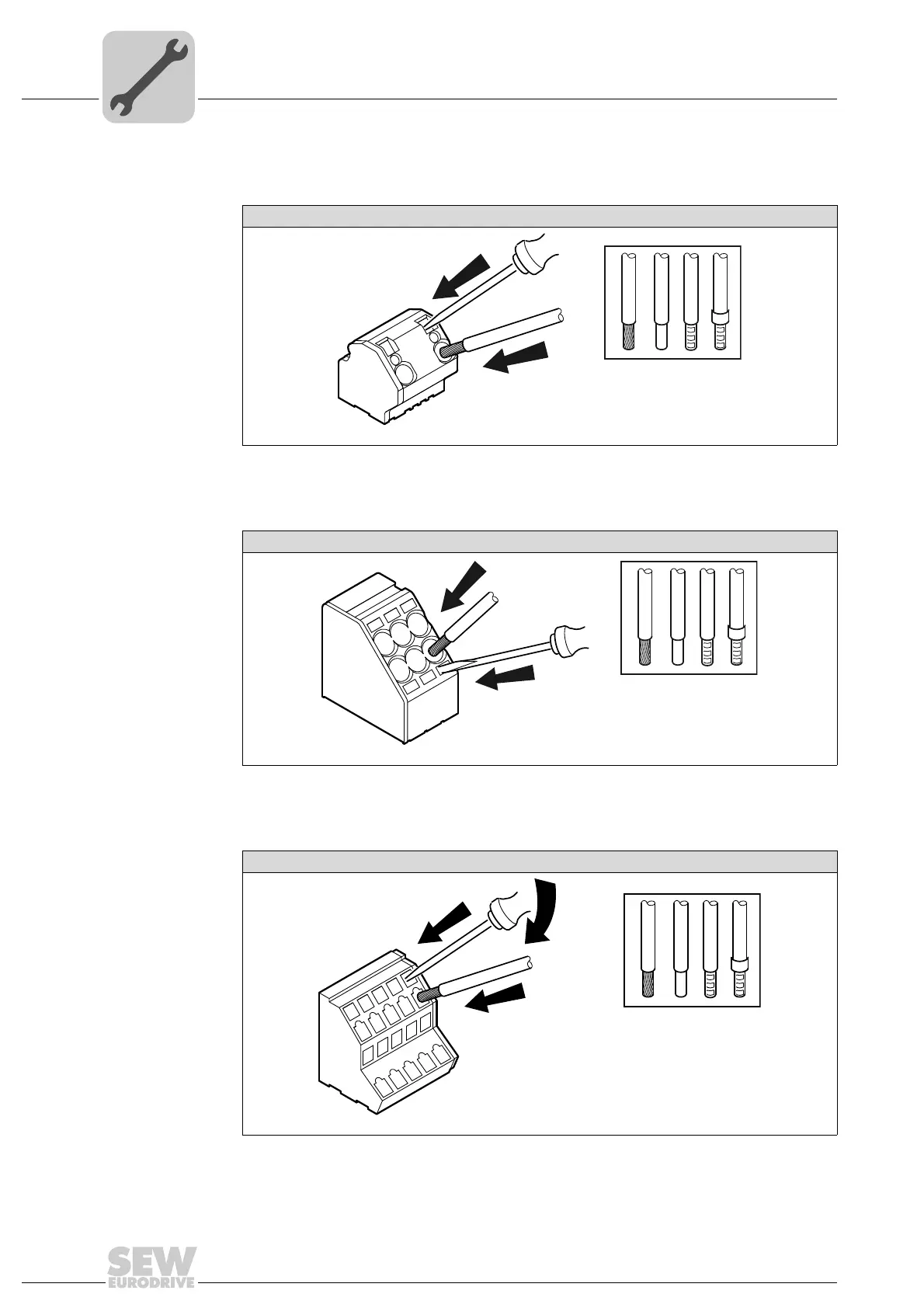 SEW
EURODRIVE