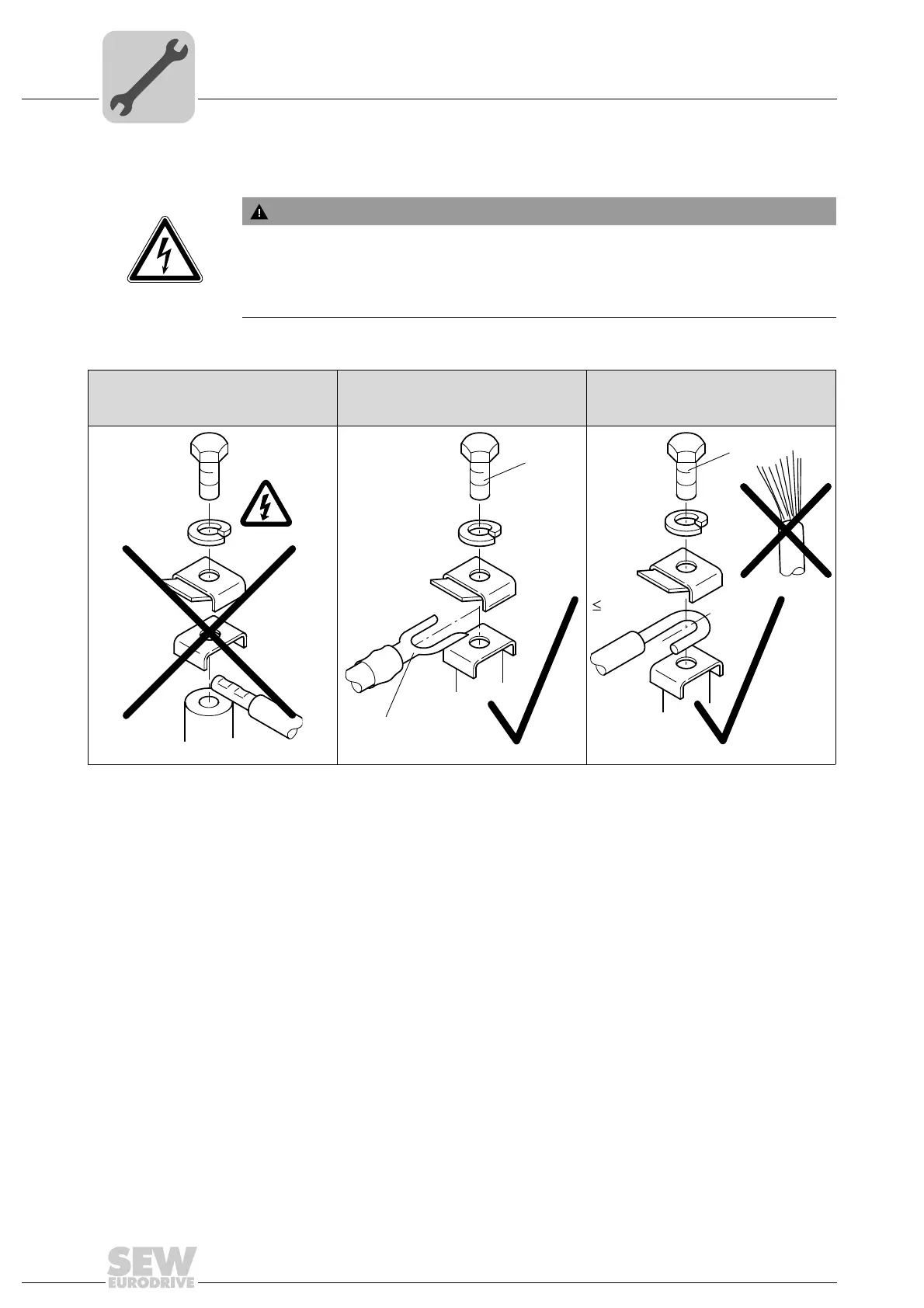 ≤

SEW
EURODRIVE